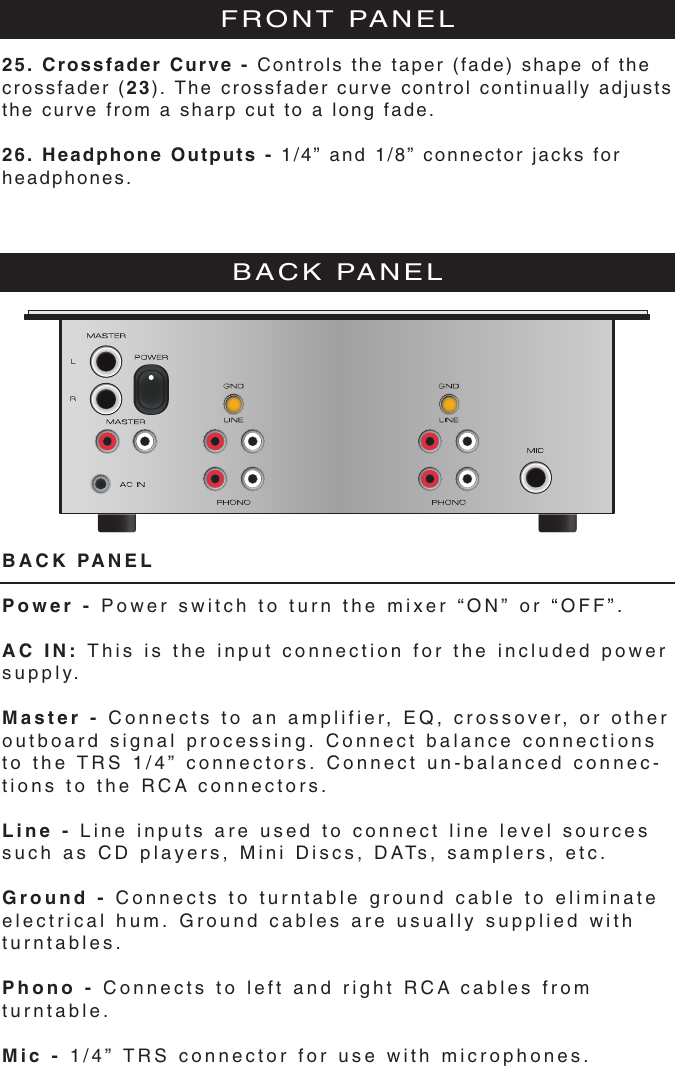 FRONT PANEL

25. Crossfader Curve - Controls the taper (fade) shape of the crossfader (23). The crossfader curve control continually adjusts the curve from a sharp cut to a long fade.

26. Headphone Outputs - 1/4” and 1/8” connector jacks for headphones.

BACK PANEL

MASTER
L
R
POWER
MASTER
AC IN
GND
LINE
PHONO
GND
LINE
PHONO
MIC

BACK PANEL

Power - Power switch to turn the mixer “ON” or “OFF”.

AC IN: This is the input connection for the included power supply.

Master - Connects to an amplifier, EQ, crossover, or other outboard signal processing. Connect balance connections to the TRS 1/4” connectors. Connect un-balanced connections to the RCA connectors.

Line - Line inputs are used to connect line level sources such as CD players, Mini Discs, DATs, samplers, etc.

Ground - Connects to turntable ground cable to eliminate electrical hum. Ground cables are usually supplied with turntables.

Phono - Connects to left and right RCA cables from turntable.

Mic - 1/4” TRS connector for use with microphones.