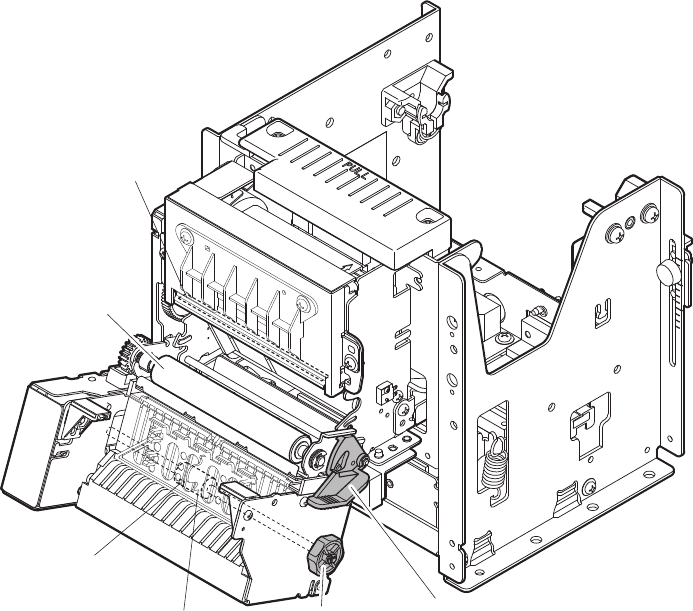 PULL