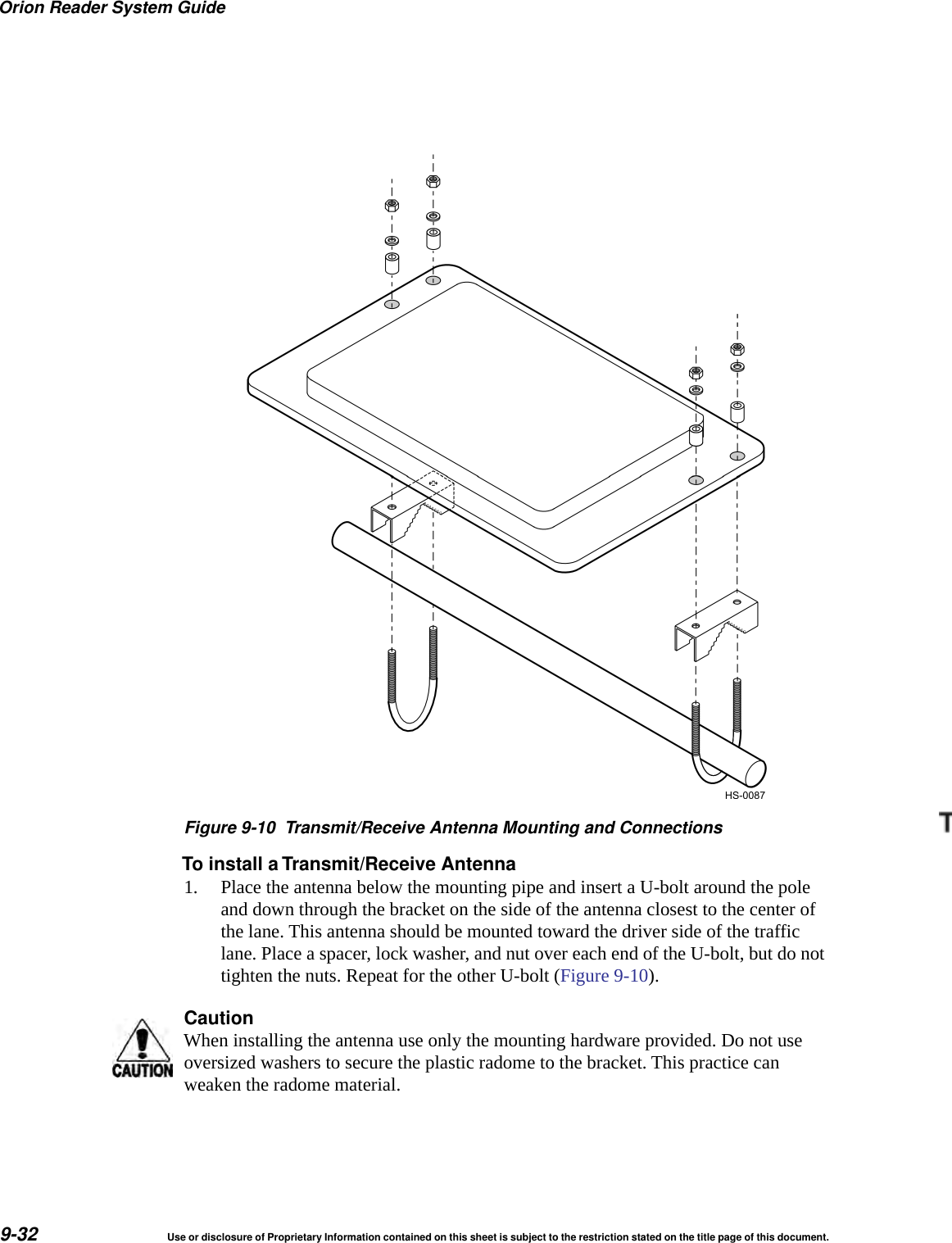 Orion Reader System Guide

HS-0087

Figure 9-10 Transmit/Receive Antenna Mounting and Connections

T

To install a Transmit/Receive Antenna

1. Place the antenna below the mounting pipe and insert a U-bolt around the pole and down through the bracket on the side of the antenna closest to the center of the lane. This antenna should be mounted toward the driver side of the traffic lane. Place a spacer, lock washer, and nut over each end of the U-bolt, but do not tighten the nuts. Repeat for the other U-bolt (Figure 9-10).

CAUTION

Caution
When installing the antenna use only the mounting hardware provided. Do not use oversized washers to secure the plastic radome to the bracket. This practice can weaken the radome material.

9-32

Use or disclosure of Proprietary Information contained on this sheet is subject to the restriction stated on the title page of this document.