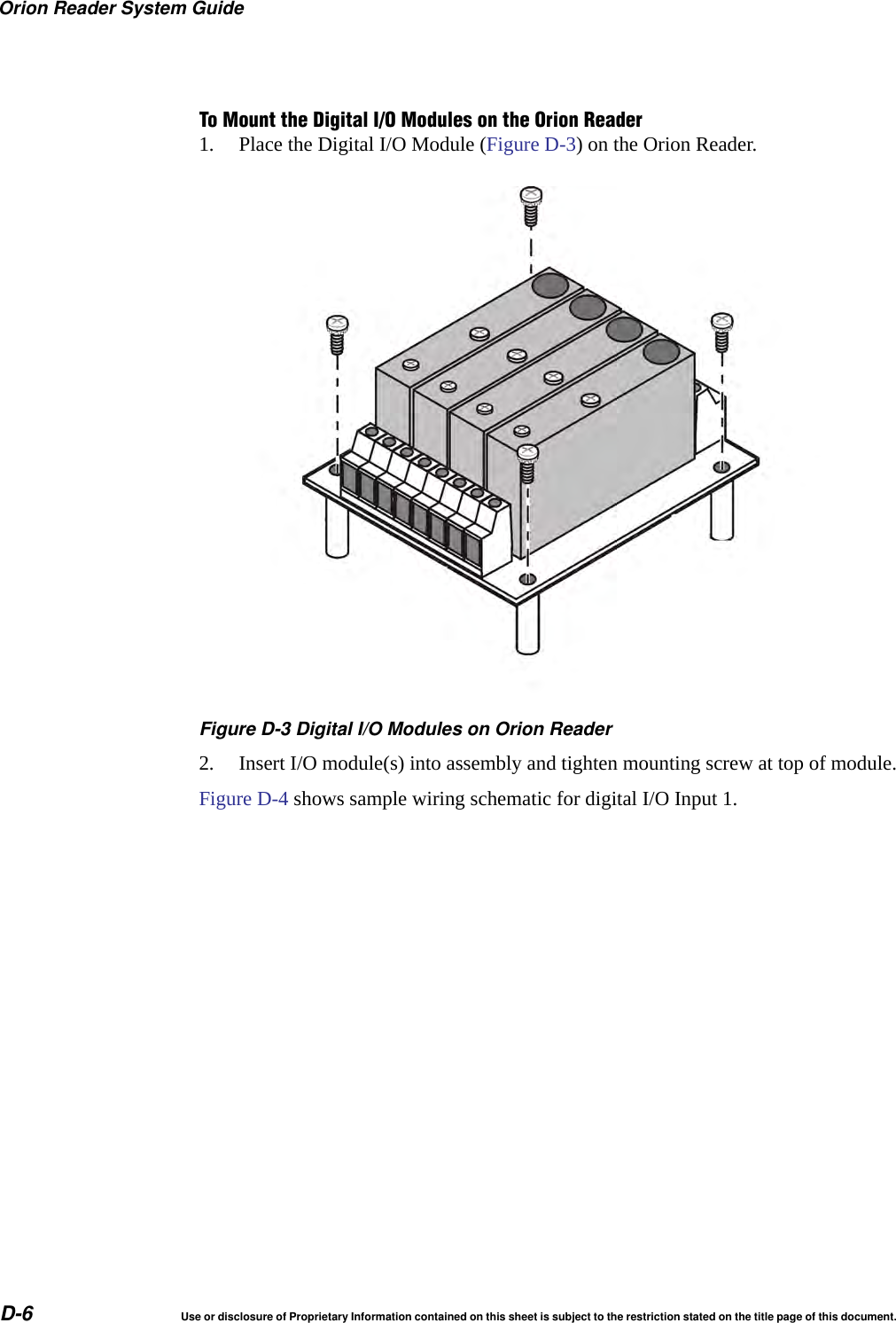 Orion Reader System Guide

To Mount the Digital I/O Modules on the Orion Reader

1. Place the Digital I/O Module (Figure D-3) on the Orion Reader.

Figure D-3 Digital I/O Modules on Orion Reader

2. Insert I/O module(s) into assembly and tighten mounting screw at top of module.

Figure D-4 shows sample wiring schematic for digital I/O Input 1.

D-6

Use or disclosure of Proprietary Information contained on this sheet is subject to the restriction stated on the title page of this document.