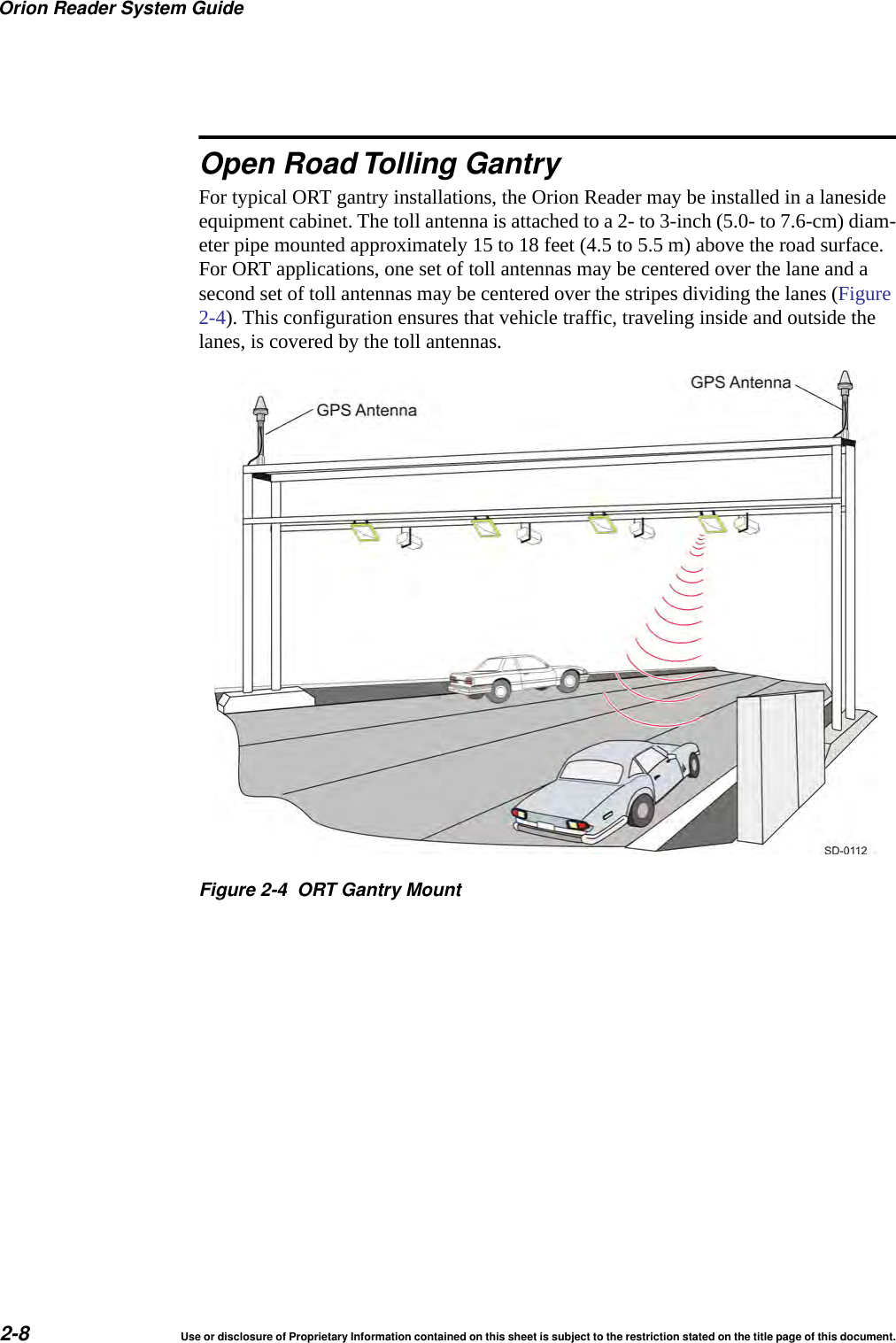 Orion Reader System Guide

Open Road Tolling Gantry

For typical ORT gantry installations, the Orion Reader may be installed in a laneside equipment cabinet. The toll antenna is attached to a 2- to 3-inch (5.0- to 7.6-cm) diameter pipe mounted approximately 15 to 18 feet (4.5 to 5.5 m) above the road surface. For ORT applications, one set of toll antennas may be centered over the lane and a second set of toll antennas may be centered over the stripes dividing the lanes (Figure 2-4). This configuration ensures that vehicle traffic, traveling inside and outside the lanes, is covered by the toll antennas.

GPS Antenna

GPS Antenna

SD-0112

Figure 2-4 ORT Gantry Mount

2-8

Use or disclosure of Proprietary Information contained on this sheet is subject to the restriction stated on the title page of this document.