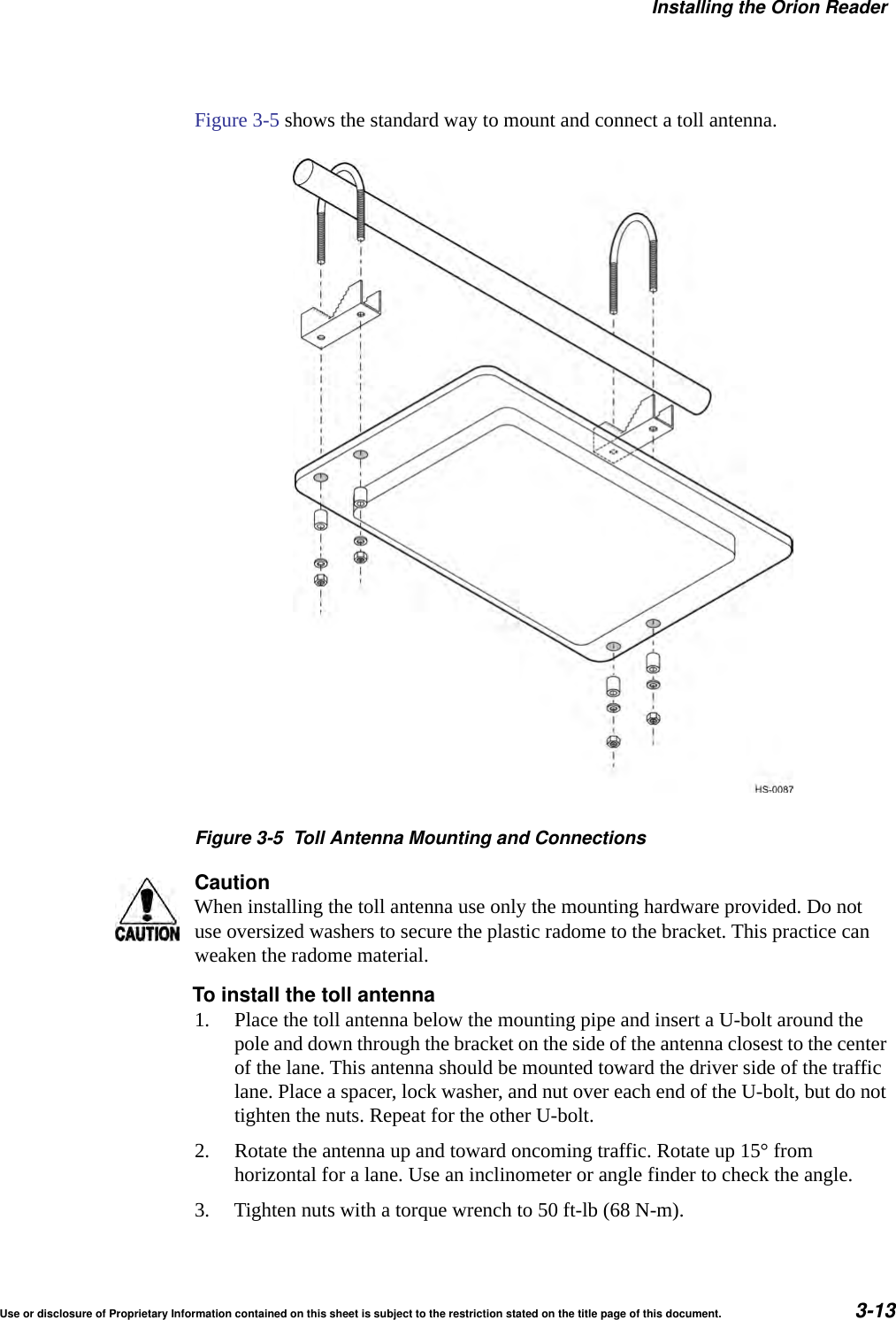 Installing the Orion Reader

Figure 3-5 shows the standard way to mount and connect a toll antenna.

HS-0087

Figure 3-5  Toll Antenna Mounting and Connections

CAUTION

Caution
When installing the toll antenna use only the mounting hardware provided. Do not use oversized washers to secure the plastic radome to the bracket. This practice can weaken the radome material.

To install the toll antenna
1. Place the toll antenna below the mounting pipe and insert a U-bolt around the pole and down through the bracket on the side of the antenna closest to the center of the lane. This antenna should be mounted toward the driver side of the traffic lane. Place a spacer, lock washer, and nut over each end of the U-bolt, but do not tighten the nuts. Repeat for the other U-bolt.

2. Rotate the antenna up and toward oncoming traffic. Rotate up 15° from horizontal for a lane. Use an inclinometer or angle finder to check the angle.

3. Tighten nuts with a torque wrench to 50 ft-lb (68 N-m).

Use or disclosure of Proprietary Information contained on this sheet is subject to the restriction stated on the title page of this document.

3-13