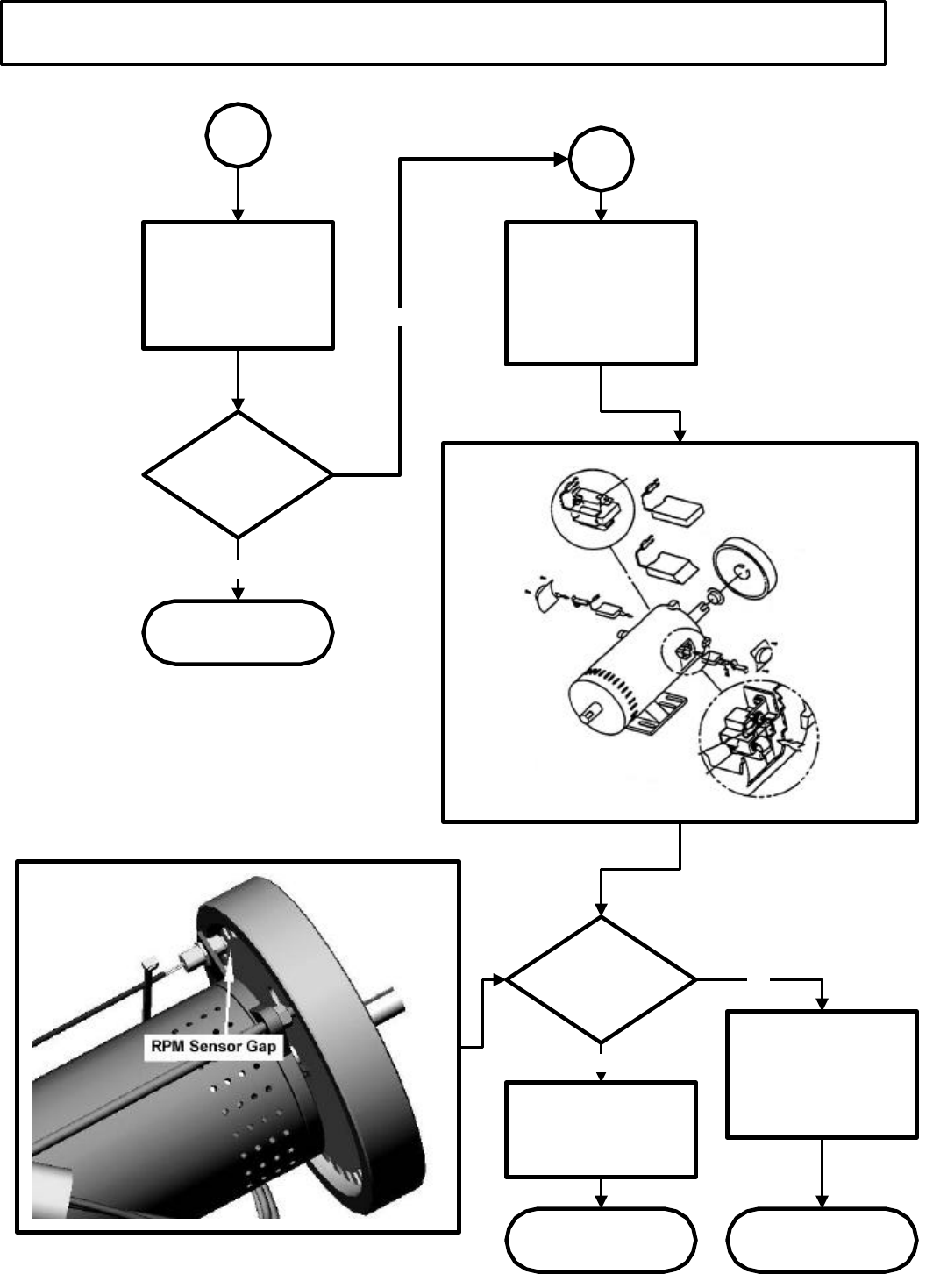 RPM Sensor Gap