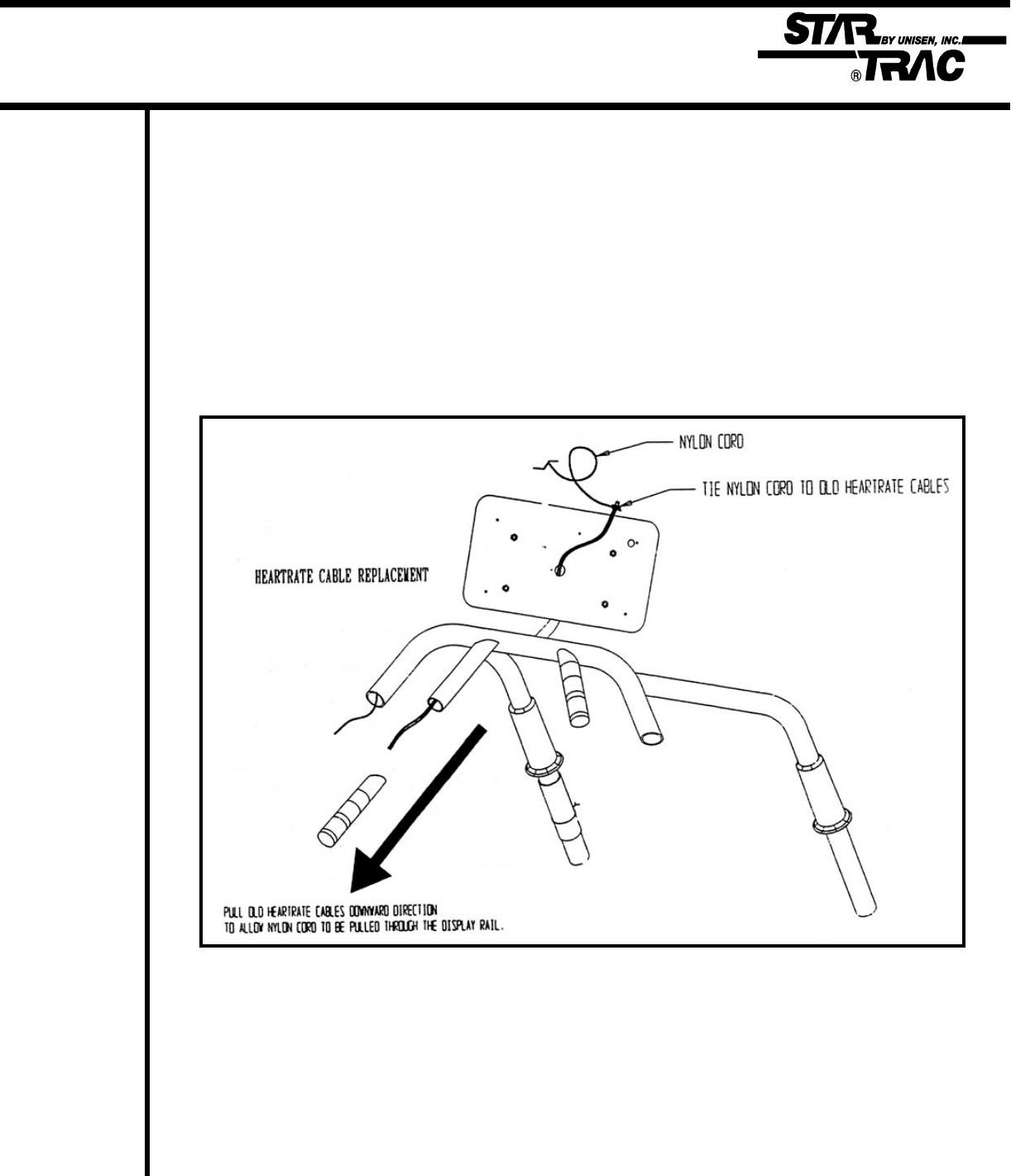 STAR BY UNISEN, INC. TRAC ®

NYLON CORD

TIE NYLON CORD TO OLD HEARTRATE CABLES

HEARTRATE CABLE REPLACEMENT

PULL OLD HEARTRATE CABLES DOWNWARD DIRECTION TO ALLOW NYLON CORD TO BE PULLED THROUGH THE DISPLAY RAIL.