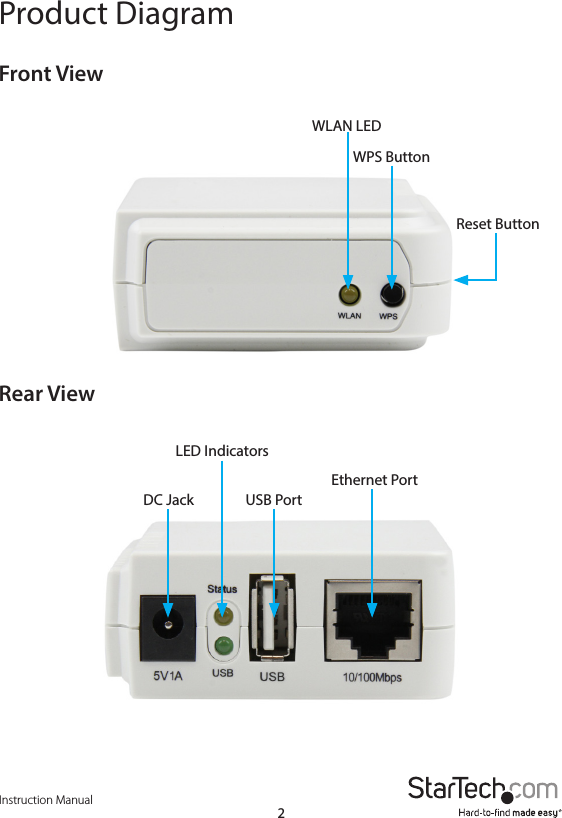 Product Diagram

Front View

WLAN LED

WPS Button

Reset Button

WLAN WPS

Rear View

LED Indicators

Ethernet Port

DC Jack

USB Port

Status

5V1A USB USB 10/100Mbps

Instruction Manual

2

StarTech.com
Hard-to-find made easy®