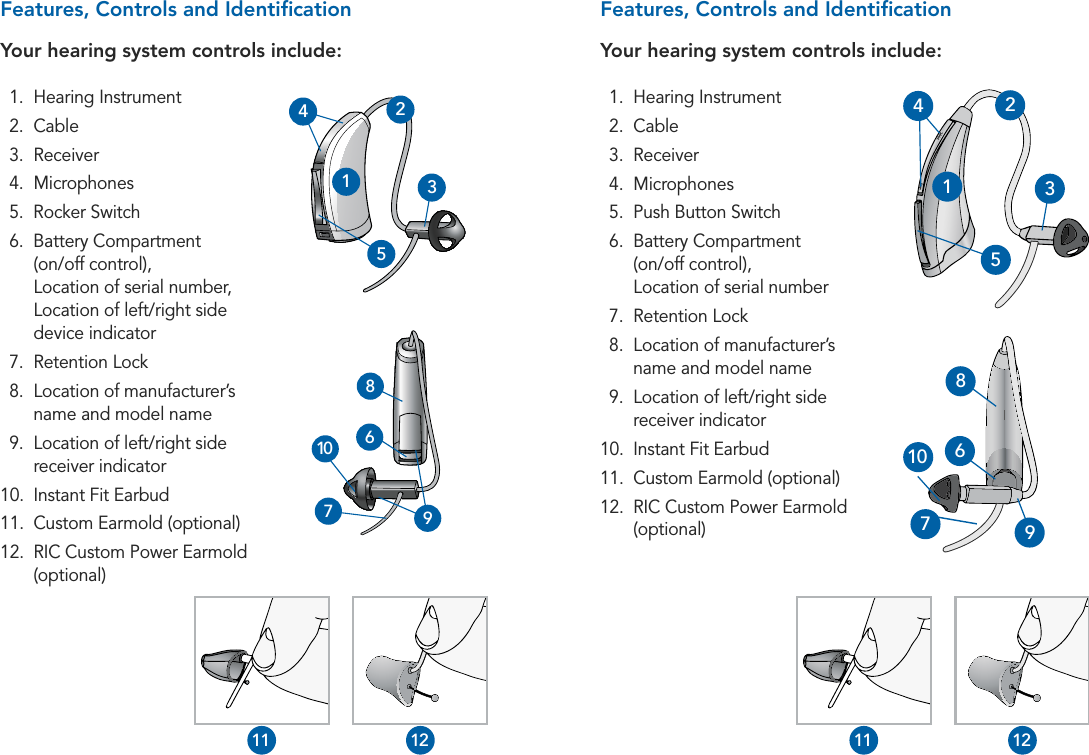 Features, Controls and Identification

Your hearing system controls include:

1. Hearing Instrument
2. Cable
3. Receiver
4. Microphones
5. Rocker Switch
6. Battery Compartment (on/off control), Location of serial number, Location of left/right side device indicator
7. Retention Lock
8. Location of manufacturer's name and model name
9. Location of left/right side receiver indicator
10. Instant Fit Earbud
11. Custom Earmold (optional)
12. RIC Custom Power Earmold (optional)

4 2 1 3 5

8 6 10 7 9

11 12

Features, Controls and Identification

Your hearing system controls include:

1. Hearing Instrument
2. Cable
3. Receiver
4. Microphones
5. Push Button Switch
6. Battery Compartment (on/off control), Location of serial number
7. Retention Lock
8. Location of manufacturer's name and model name
9. Location of left/right side receiver indicator
10. Instant Fit Earbud
11. Custom Earmold (optional)
12. RIC Custom Power Earmold (optional)

4 2 1 3 5

8 10 6 7 9

11 12