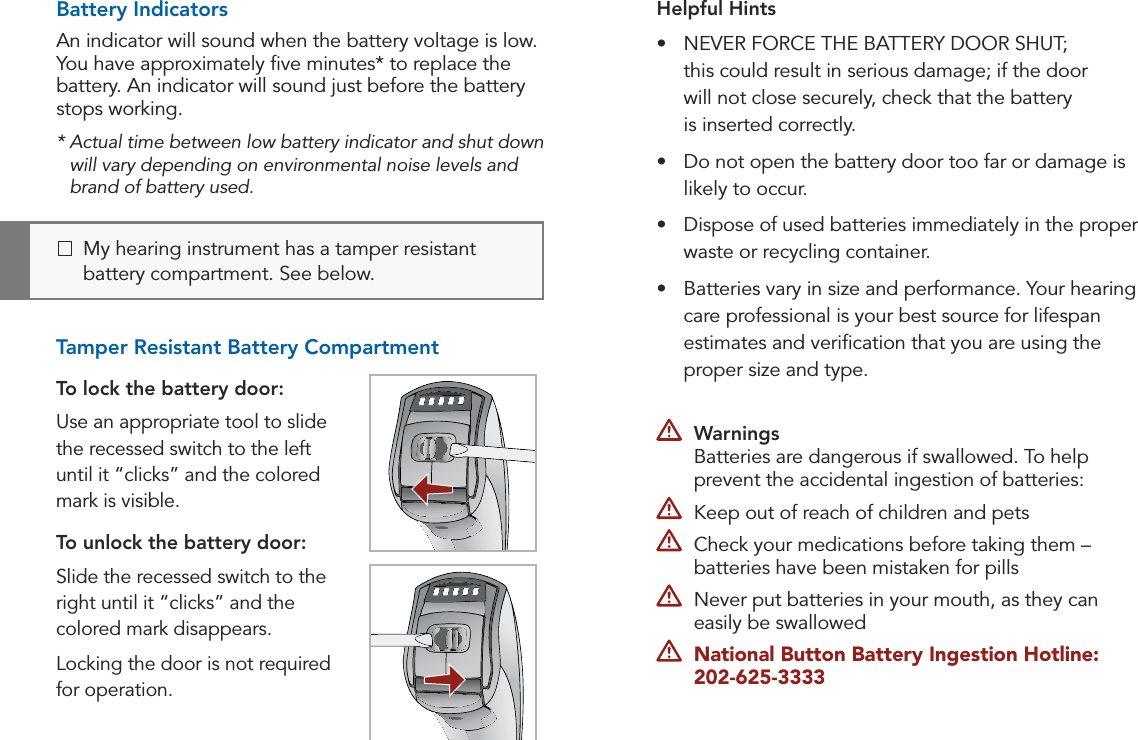 Battery Indicators

An indicator will sound when the battery voltage is low. You have approximately five minutes* to replace the battery. An indicator will sound just before the battery stops working.

* Actual time between low battery indicator and shut down will vary depending on environmental noise levels and brand of battery used.

☐ My hearing instrument has a tamper resistant battery compartment. See below.

Tamper Resistant Battery Compartment

To lock the battery door:

Use an appropriate tool to slide the recessed switch to the left until it “clicks” and the colored mark is visible.

To unlock the battery door:

Slide the recessed switch to the right until it “clicks” and the colored mark disappears.

Locking the door is not required for operation.

Helpful Hints

• NEVER FORCE THE BATTERY DOOR SHUT; this could result in serious damage; if the door will not close securely, check that the battery is inserted correctly.

• Do not open the battery door too far or damage is likely to occur.

• Dispose of used batteries immediately in the proper waste or recycling container.

• Batteries vary in size and performance. Your hearing care professional is your best source for lifespan estimates and verification that you are using the proper size and type.

Warnings
Batteries are dangerous if swallowed. To help prevent the accidental ingestion of batteries:

Keep out of reach of children and pets

Check your medications before taking them – batteries have been mistaken for pills

Never put batteries in your mouth, as they can easily be swallowed

National Button Battery Ingestion Hotline: 202-625-3333