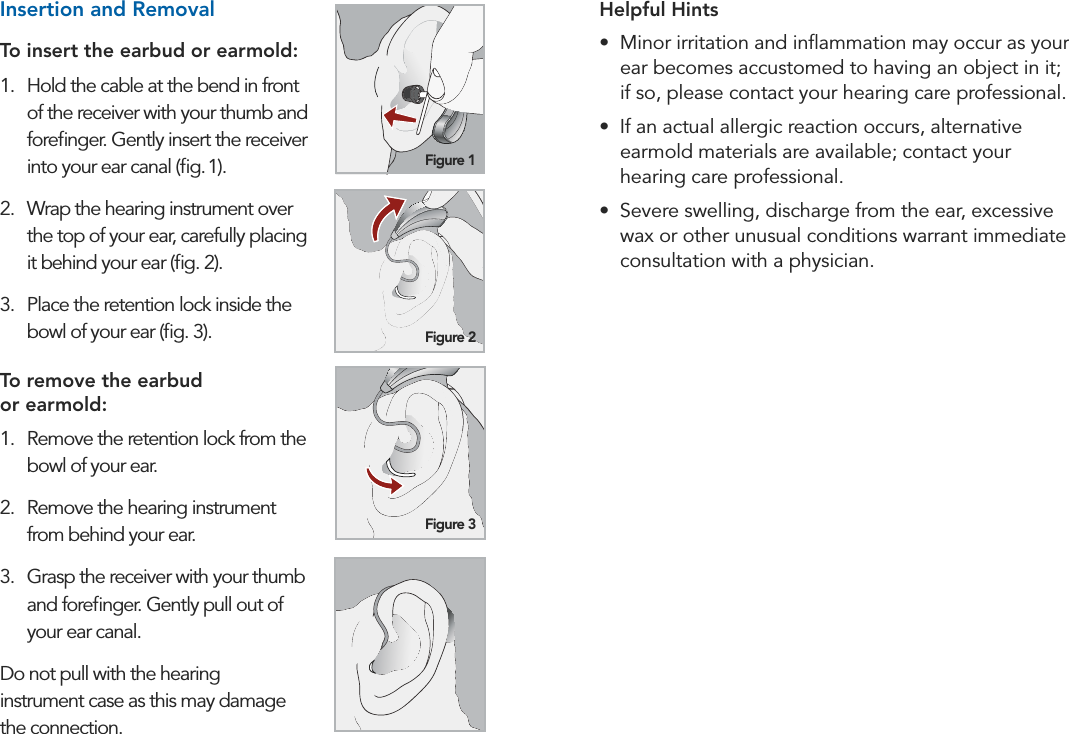 Insertion and Removal

To insert the earbud or earmold:

1. Hold the cable at the bend in front of the receiver with your thumb and forefinger. Gently insert the receiver into your ear canal (fig. 1).

2. Wrap the hearing instrument over the top of your ear, carefully placing it behind your ear (fig. 2).

3. Place the retention lock inside the bowl of your ear (fig. 3).

To remove the earbud or earmold:

1. Remove the retention lock from the bowl of your ear.

2. Remove the hearing instrument from behind your ear.

3. Grasp the receiver with your thumb and forefinger. Gently pull out of your ear canal.

Do not pull with the hearing instrument case as this may damage the connection.

Figure 1

Figure 2

Figure 3

Helpful Hints

• Minor irritation and inflammation may occur as your ear becomes accustomed to having an object in it; if so, please contact your hearing care professional.

• If an actual allergic reaction occurs, alternative earmold materials are available; contact your hearing care professional.

• Severe swelling, discharge from the ear, excessive wax or other unusual conditions warrant immediate consultation with a physician.