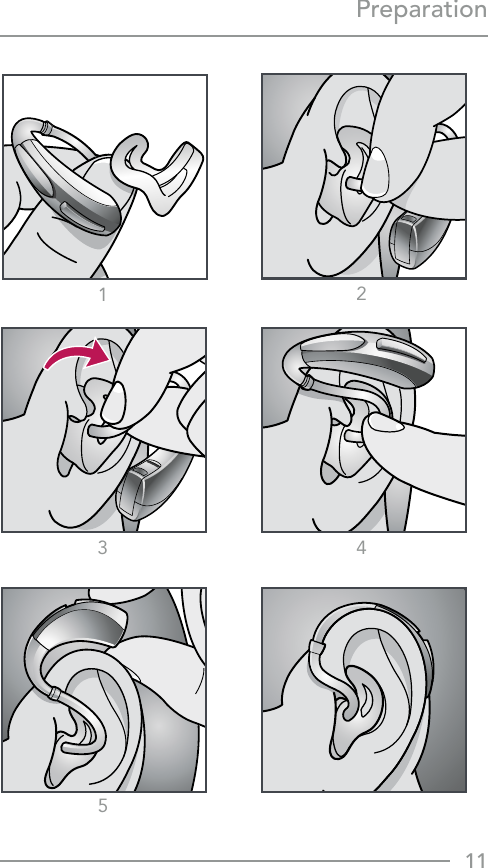 Preparation

1

2

3

4

5

11