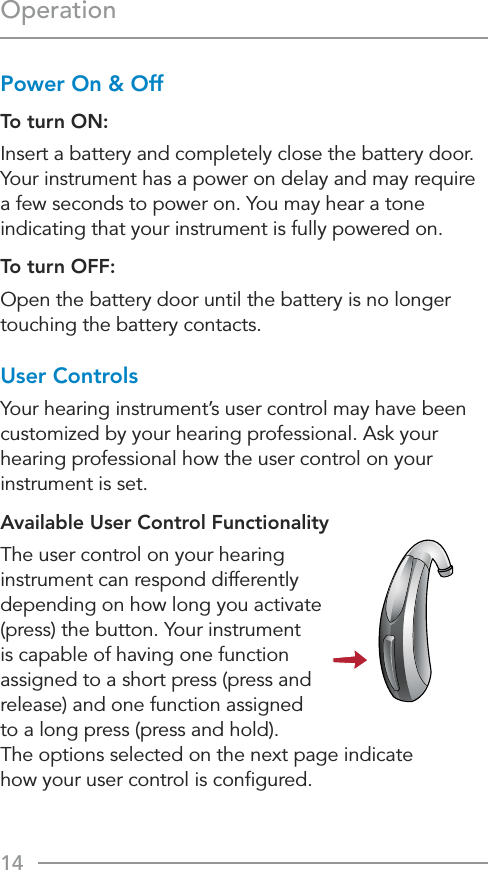 Operation

Power On & Off

To turn ON:

Insert a battery and completely close the battery door. Your instrument has a power on delay and may require a few seconds to power on. You may hear a tone indicating that your instrument is fully powered on.

To turn OFF:

Open the battery door until the battery is no longer touching the battery contacts.

User Controls

Your hearing instrument's user control may have been customized by your hearing professional. Ask your hearing professional how the user control on your instrument is set.

Available User Control Functionality

The user control on your hearing instrument can respond differently depending on how long you activate (press) the button. Your instrument is capable of having one function assigned to a short press (press and release) and one function assigned to a long press (press and hold). The options selected on the next page indicate how your user control is configured.

14