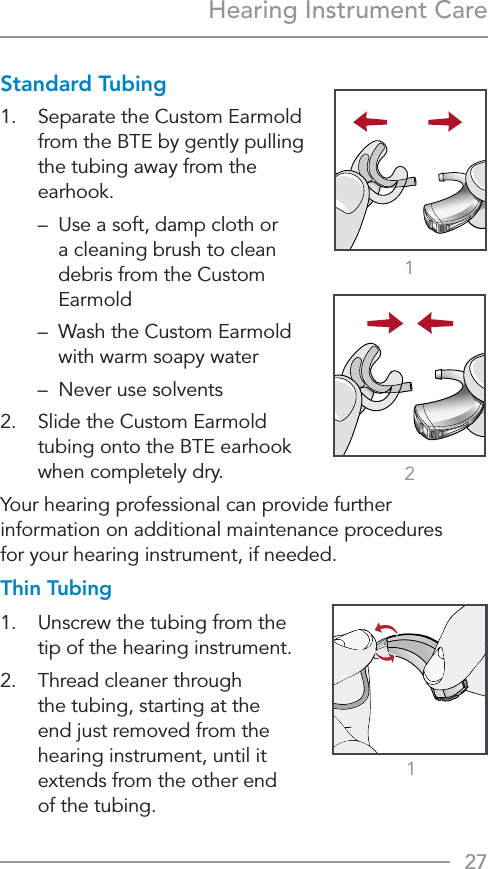 Hearing Instrument Care

Standard Tubing

1. Separate the Custom Earmold from the BTE by gently pulling the tubing away from the earhook.

– Use a soft, damp cloth or a cleaning brush to clean debris from the Custom Earmold

– Wash the Custom Earmold with warm soapy water

– Never use solvents

2. Slide the Custom Earmold tubing onto the BTE earhook when completely dry.

1

2

Your hearing professional can provide further information on additional maintenance procedures for your hearing instrument, if needed.

Thin Tubing

1. Unscrew the tubing from the tip of the hearing instrument.

2. Thread cleaner through the tubing, starting at the end just removed from the hearing instrument, until it extends from the other end of the tubing.

1

27