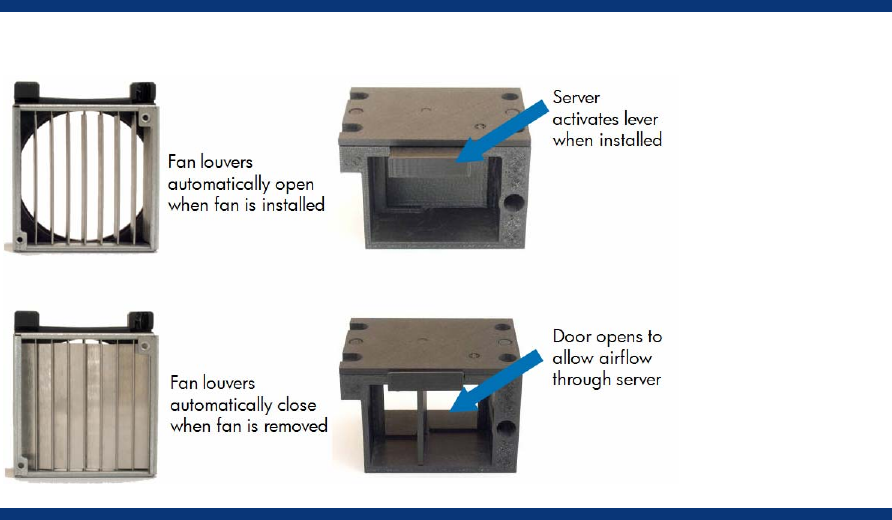 Fan louvers automatically open when fan is installed

Server activates lever when installed

Fan louvers automatically close when fan is removed

Door opens to allow airflow through server