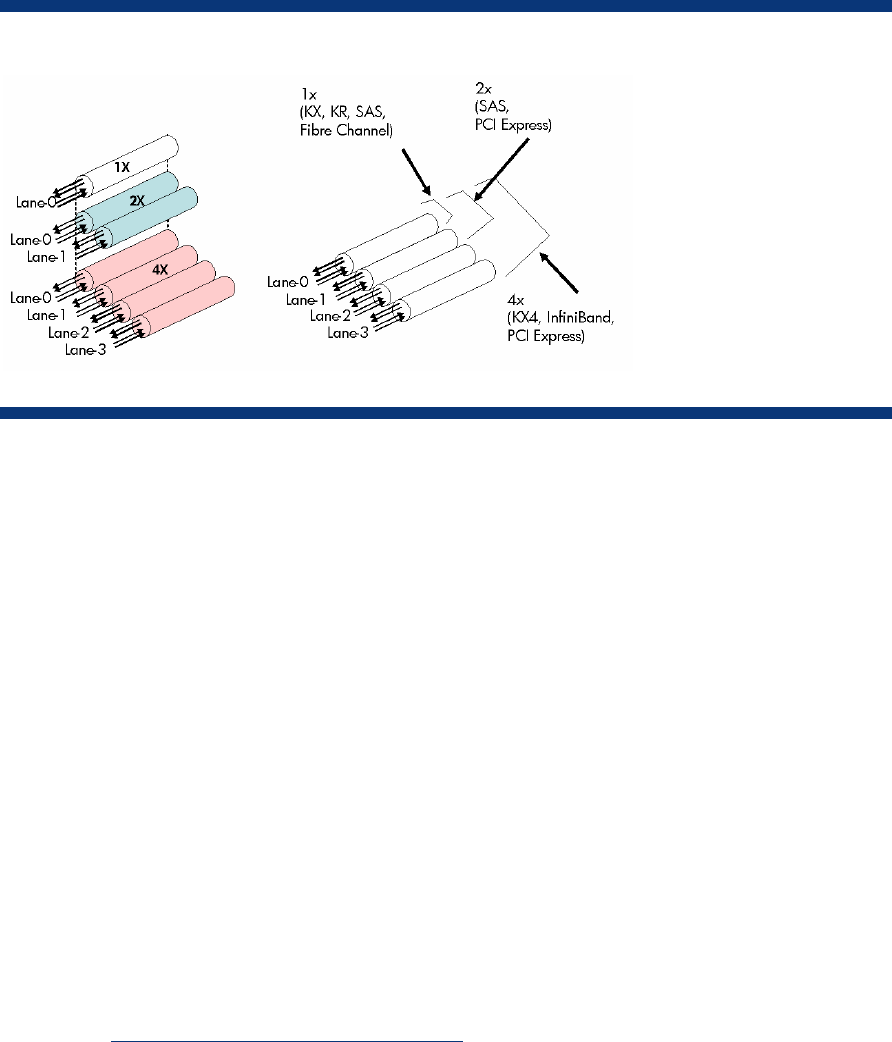 1X

Lane-0

2X

Lane-0
Lane-1

4X

Lane-0
Lane-1
Lane-2
Lane-3

1x
(KX, KR, SAS, Fibre Channel)

2x
(SAS, PCI Express)

Lane-0
Lane-1
Lane-2
Lane-3

4x
(KX4, InfiniBand, PCI Express)