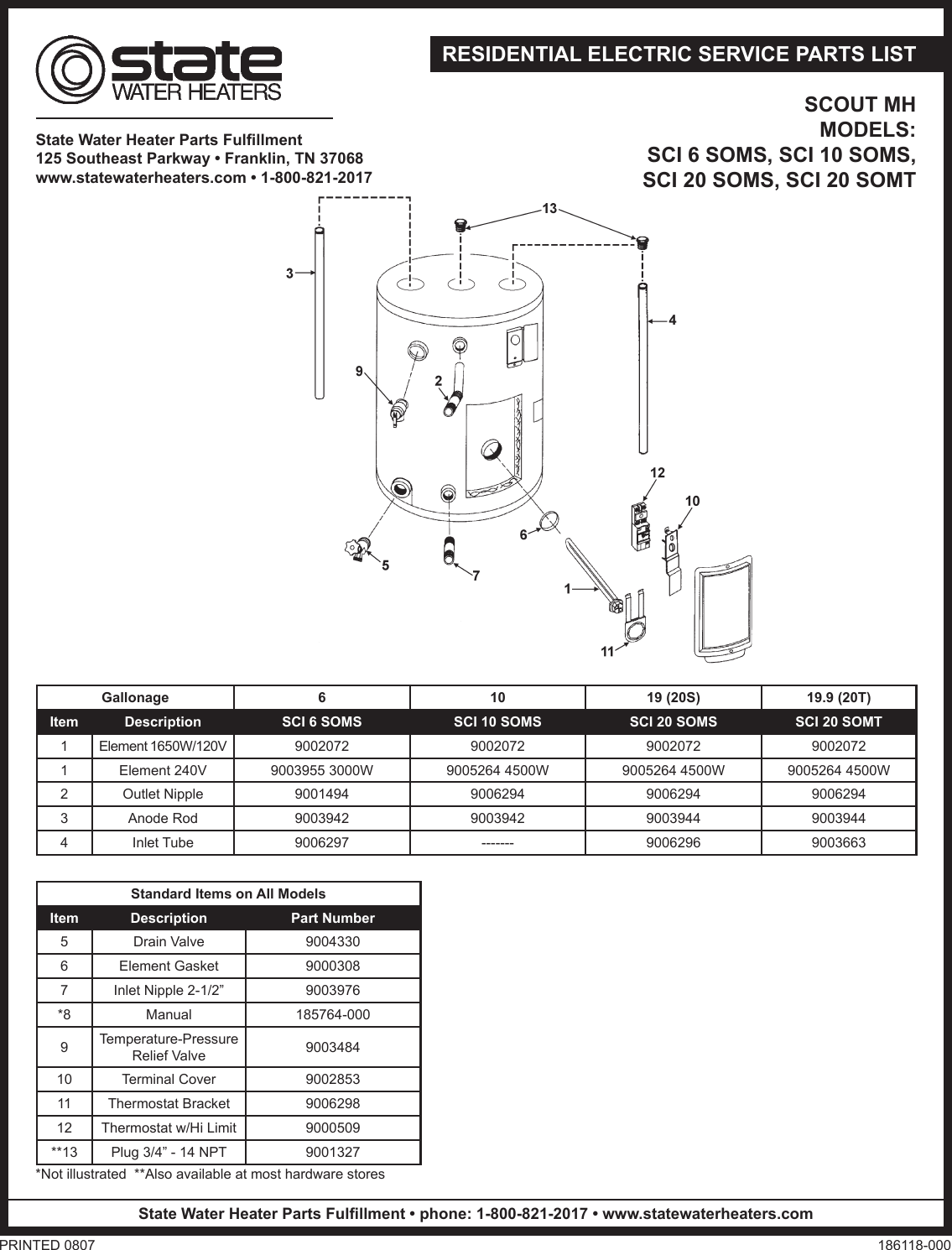 state
WATER HEATERS

RESIDENTIAL ELECTRIC SERVICE PARTS LIST

State Water Heater Parts Fulfillment
125 Southeast Parkway • Franklin, TN 37068
www.statewaterheaters.com • 1-800-821-2017

SCOUT MH
MODELS:
SCI 6 SOMS, SCI 10 SOMS,
SCI 20 SOMS, SCI 20 SOMT

13
3
4
9
2
12
10
6
5
7
1
11

| Gallonage | | 6 | 10 | 19 (20S) | 19.9 (20T) |
|---|---|---|---|---|---|
| Item | Description | SCI 6 SOMS | SCI 10 SOMS | SCI 20 SOMS | SCI 20 SOMT |
| 1 | Element 1650W/120V | 9002072 | 9002072 | 9002072 | 9002072 |
| 1 | Element 240V | 9003955 3000W | 9005264 4500W | 9005264 4500W | 9005264 4500W |
| 2 | Outlet Nipple | 9001494 | 9006294 | 9006294 | 9006294 |
| 3 | Anode Rod | 9003942 | 9003942 | 9003944 | 9003944 |
| 4 | Inlet Tube | 9006297 | ------- | 9006296 | 9003663 |

| Standard Items on All Models | | |
|---|---|---|
| Item | Description | Part Number |
| 5 | Drain Valve | 9004330 |
| 6 | Element Gasket | 9000308 |
| 7 | Inlet Nipple 2-1/2” | 9003976 |
| *8 | Manual | 185764-000 |
| 9 | Temperature-Pressure Relief Valve | 9003484 |
| 10 | Terminal Cover | 9002853 |
| 11 | Thermostat Bracket | 9006298 |
| 12 | Thermostat w/Hi Limit | 9000509 |
| **13 | Plug 3/4” - 14 NPT | 9001327 |

*Not illustrated **Also available at most hardware stores

State Water Heater Parts Fulfillment • phone: 1-800-821-2017 • www.statewaterheaters.com

PRINTED 0807
186118-000