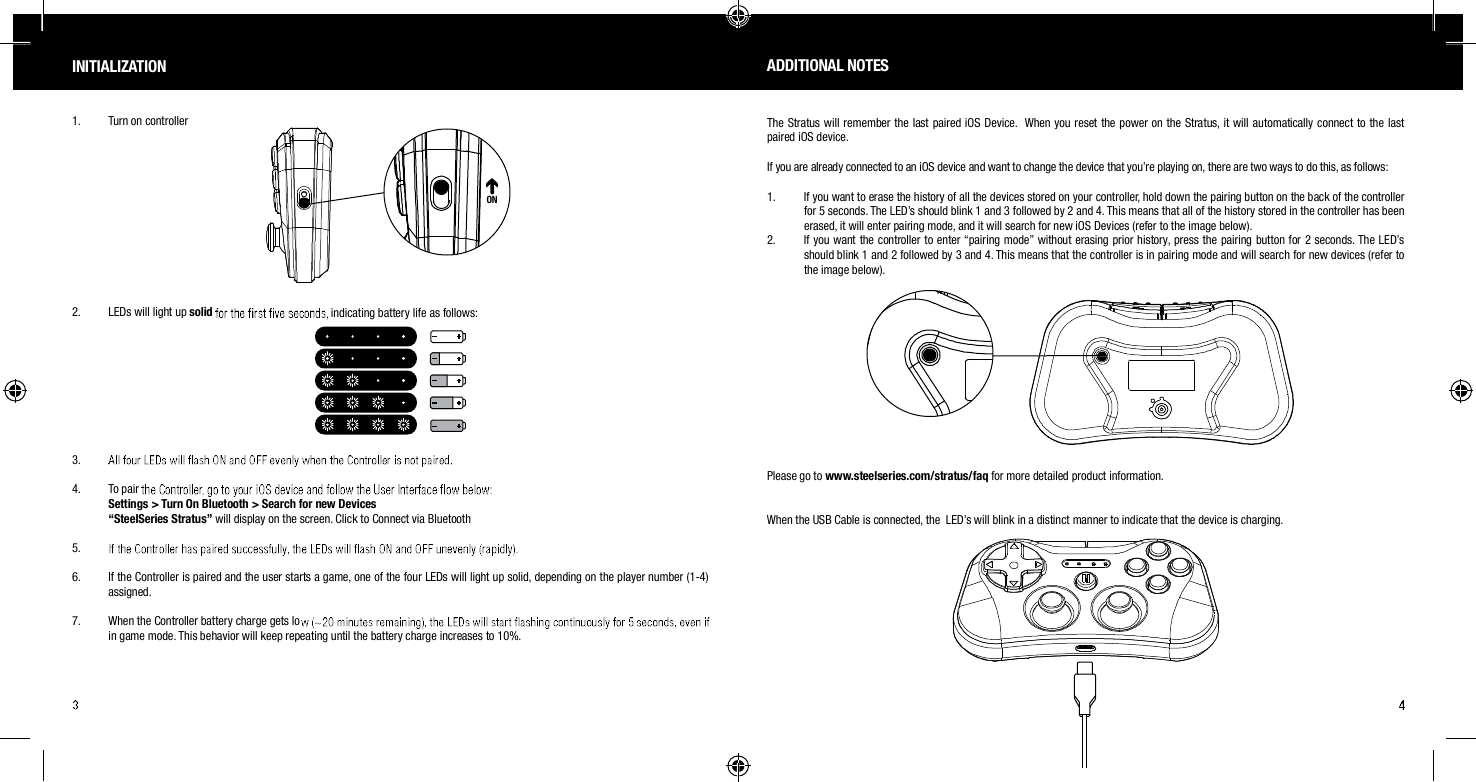 INITIALIZATION

1. Turn on controller

ON

2. LEDs will light up solid for the first five seconds, indicating battery life as follows:

3. All four LEDs will flash ON and OFF evenly when the Controller is not paired.

4. To pair the Controller, go to your iOS device and follow the User Interface flow below:
Settings > Turn On Bluetooth > Search for new Devices
"SteelSeries Stratus" will display on the screen. Click to Connect via Bluetooth

5. If the Controller has paired successfully, the LEDs will flash ON and OFF unevenly (rapidly).

6. If the Controller is paired and the user starts a game, one of the four LEDs will light up solid, depending on the player number (1-4) assigned.

7. When the Controller battery charge gets low (~20 minutes remaining), the LEDs will start flashing continuously for 5 seconds, even if in game mode. This behavior will keep repeating until the battery charge increases to 10%.

3

ADDITIONAL NOTES

The Stratus will remember the last paired iOS Device. When you reset the power on the Stratus, it will automatically connect to the last paired iOS device.

If you are already connected to an iOS device and want to change the device that you're playing on, there are two ways to do this, as follows:

1. If you want to erase the history of all the devices stored on your controller, hold down the pairing button on the back of the controller for 5 seconds. The LED's should blink 1 and 3 followed by 2 and 4. This means that all of the history stored in the controller has been erased, it will enter pairing mode, and it will search for new iOS Devices (refer to the image below).
2. If you want the controller to enter "pairing mode" without erasing prior history, press the pairing button for 2 seconds. The LED's should blink 1 and 2 followed by 3 and 4. This means that the controller is in pairing mode and will search for new devices (refer to the image below).

Please go to www.steelseries.com/stratus/faq for more detailed product information.

When the USB Cable is connected, the LED's will blink in a distinct manner to indicate that the device is charging.

4