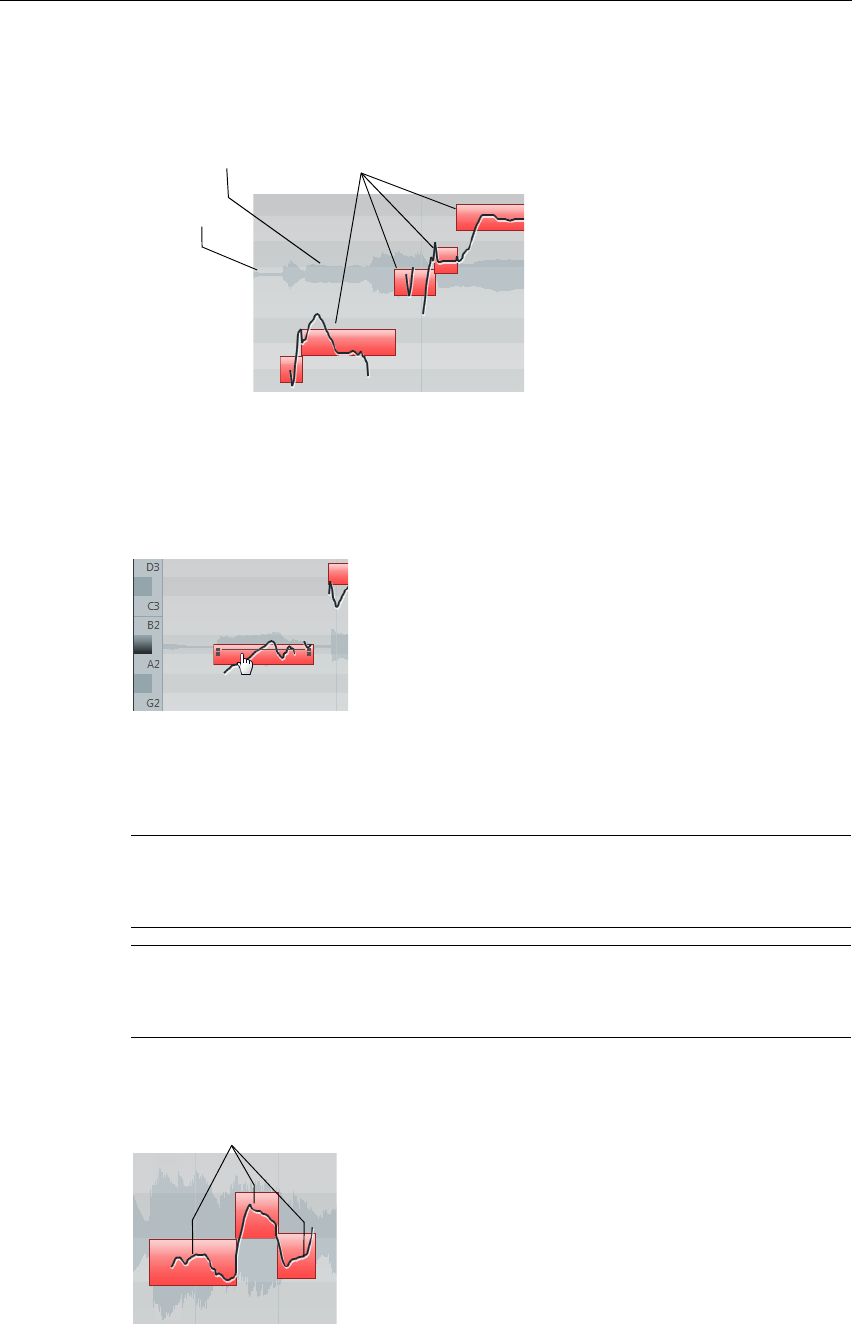 D3
C3
B2
A2
G2