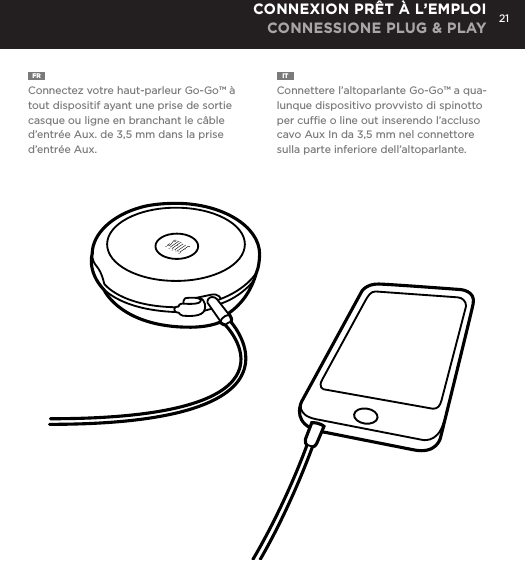 CONNEXION PRÊT À L'EMPLOI
CONNESSIONE PLUG & PLAY

21

FR

Connectez votre haut-parleur Go-Go™ à tout dispositif ayant une prise de sortie casque ou ligne en branchant le câble d'entrée Aux. de 3,5 mm dans la prise d'entrée Aux.

IT

Connettere l'altoparlante Go-Go™ a qualunque dispositivo provvisto di spinotto per cuffie o line out inserendo l'accluso cavo Aux In da 3,5 mm nel connettore sulla parte inferiore dell'altoparlante.

JBL