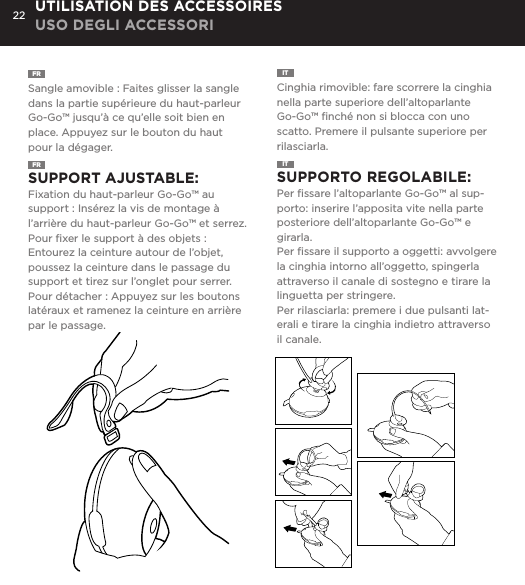 22 UTILISATION DES ACCESSOIRES
USO DEGLI ACCESSORI

FR
Sangle amovible : Faites glisser la sangle dans la partie supérieure du haut-parleur Go-Go™ jusqu'à ce qu'elle soit bien en place. Appuyez sur le bouton du haut pour la dégager.

FR
SUPPORT AJUSTABLE:
Fixation du haut-parleur Go-Go™ au support : Insérez la vis de montage à l'arrière du haut-parleur Go-Go™ et serrez.
Pour fixer le support à des objets : Entourez la ceinture autour de l'objet, poussez la ceinture dans le passage du support et tirez sur l'onglet pour serrer.
Pour détacher : Appuyez sur les boutons latéraux et ramenez la ceinture en arrière par le passage.

IT
Cinghia rimovible: fare scorrere la cinghia nella parte superiore dell'altoparlante Go-Go™ finché non si blocca con uno scatto. Premere il pulsante superiore per rilasciarla.

IT
SUPPORTO REGOLABILE:
Per fissare l'altoparlante Go-Go™ al supporto: inserire l'apposita vite nella parte posteriore dell'altoparlante Go-Go™ e girarla.
Per fissare il supporto a oggetti: avvolgere la cinghia intorno all'oggetto, spingerla attraverso il canale di sostegno e tirare la linguetta per stringere.
Per rilasciarla: premere i due pulsanti laterali e tirare la cinghia indietro attraverso il canale.