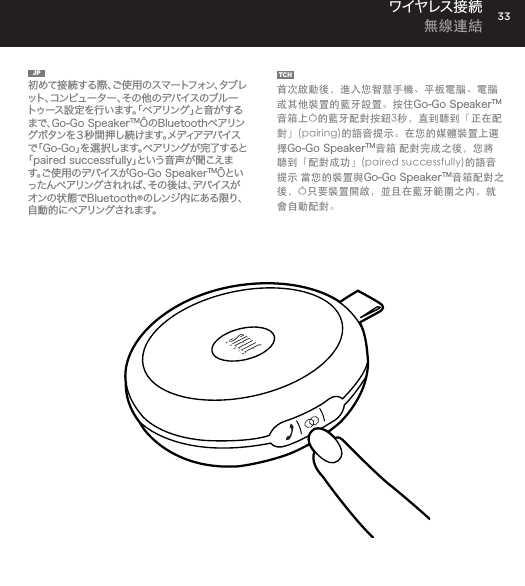 ワイヤレス接続
無線連結
33

JP

初めて接続する際、ご使用のスマートフォン、タブレット、コンピューター、その他のデバイスのブルートゥース設定を行います。「ペアリング」と音がするまで、Go-Go Speaker™ÕのBluetoothペアリングボタンを3秒間押し続けます。メディアデバイスで「Go-Go」を選択します。ペアリングが完了すると「paired successfully」という音声が聞こえます。ご使用のデバイスがGo-Go Speaker™Õといったんペアリングされれば、その後は、デバイスがオンの状態でBluetooth®のレンジ内にある限り、自動的にペアリングされます。

TCH

首次啟動後，進入您智慧手機、平板電腦、電腦或其他裝置的藍牙設置。按住Go-Go Speaker™音箱上Õ的藍牙配對按鈕3秒，直到聽到「正在配對」(pairing)的語音提示。在您的媒體裝置上選擇Go-Go Speaker™音箱 配對完成之後，您將聽到「配對成功」(paired successfully)的語音提示 當您的裝置與Go-Go Speaker™音箱配對之後，Õ只要裝置開啟，並且在藍牙範圍之內，就會自動配對。

JBL