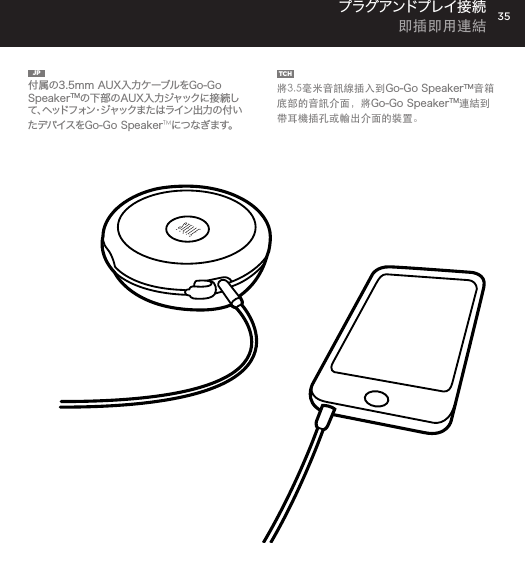 プラグアンドプレイ接続
即插即用連結

35

JP
付属の3.5mm AUX入力ケーブルをGo-Go Speaker™の下部のAUX入力ジャックに接続して、ヘッドフォン・ジャックまたはライン出力の付いたデバイスをGo-Go Speaker™につなぎます。

TCH
將3.5毫米音訊線插入到Go-Go Speaker™音箱底部的音訊介面，將Go-Go Speaker™連結到帶耳機插孔或輸出介面的裝置。

JBL