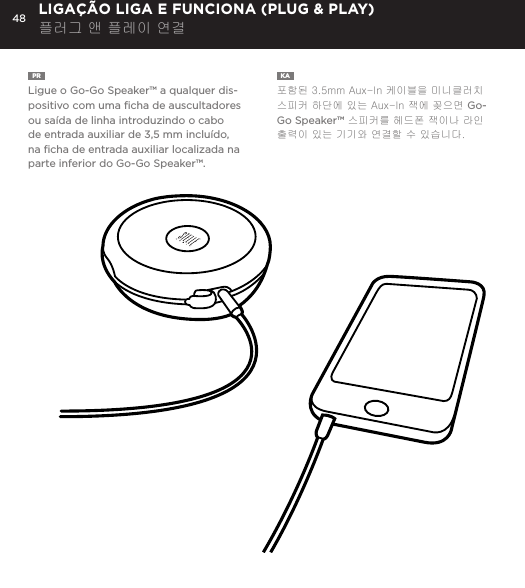 48 LIGAÇÃO LIGA E FUNCIONA (PLUG & PLAY)
플러그 앤 플레이 연결

PR

Ligue o Go-Go Speaker™ a qualquer dispositivo com uma ficha de auscultadores ou saída de linha introduzindo o cabo de entrada auxiliar de 3,5 mm incluído, na ficha de entrada auxiliar localizada na parte inferior do Go-Go Speaker™.

KA

포함된 3.5mm Aux-In 케이블을 미니클러치 스피커 하단에 있는 Aux-In 잭에 꽂으면 Go-Go Speaker™ 스피커를 헤드폰 잭이나 라인 출력이 있는 기기와 연결할 수 있습니다.

JBL