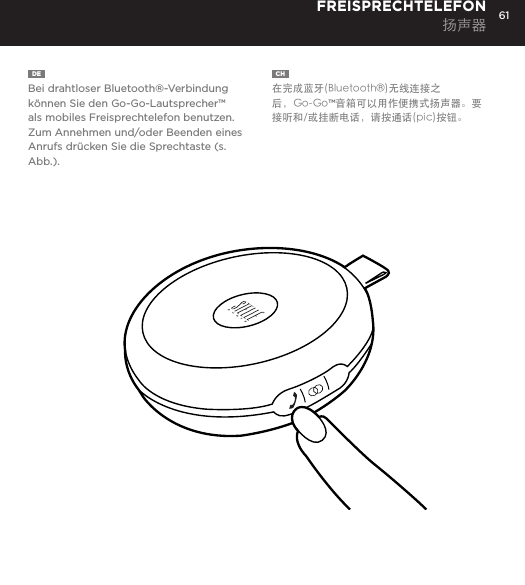 FREISPRECHTELEFON
扬声器
61

DE
Bei drahtloser Bluetooth®-Verbindung können Sie den Go-Go-Lautsprecher™ als mobiles Freisprechtelefon benutzen. Zum Annehmen und/oder Beenden eines Anrufs drücken Sie die Sprechtaste (s. Abb.).

CH
在完成蓝牙(Bluetooth®)无线连接之后，Go-Go™音箱可以用作便携式扬声器。要接听和/或挂断电话，请按通话(pic)按钮。

JBL