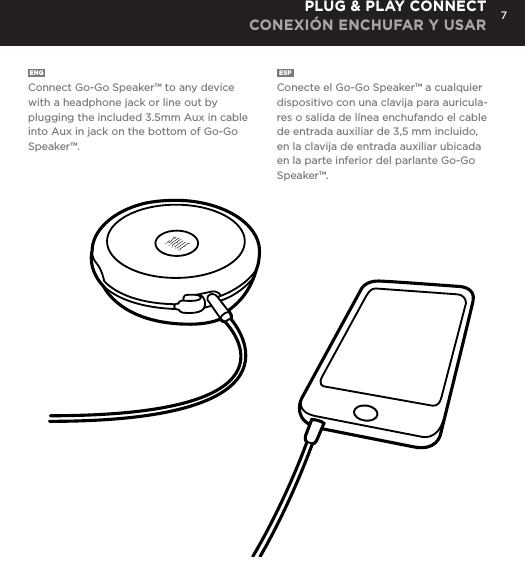 PLUG & PLAY CONNECT
CONEXIÓN ENCHUFAR Y USAR

7

ENG

Connect Go-Go Speaker™ to any device with a headphone jack or line out by plugging the included 3.5mm Aux in cable into Aux in jack on the bottom of Go-Go Speaker™.

ESP

Conecte el Go-Go Speaker™ a cualquier dispositivo con una clavija para auriculares o salida de línea enchufando el cable de entrada auxiliar de 3,5 mm incluido, en la clavija de entrada auxiliar ubicada en la parte inferior del parlante Go-Go Speaker™.

JBL