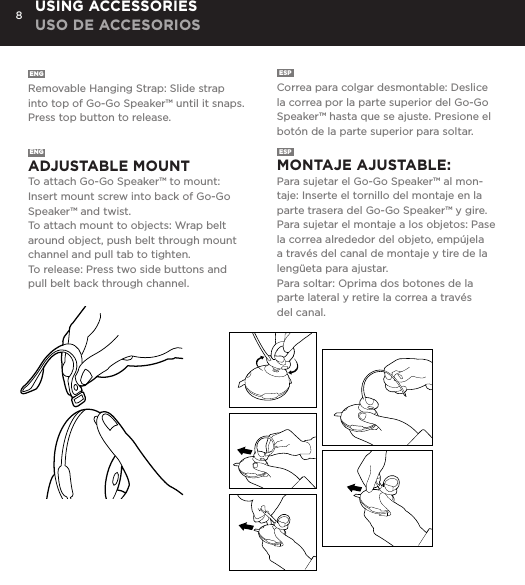 8 USING ACCESSORIES
USO DE ACCESORIOS

ENG
Removable Hanging Strap: Slide strap into top of Go-Go Speaker™ until it snaps. Press top button to release.

ENG
ADJUSTABLE MOUNT
To attach Go-Go Speaker™ to mount: Insert mount screw into back of Go-Go Speaker™ and twist.
To attach mount to objects: Wrap belt around object, push belt through mount channel and pull tab to tighten.
To release: Press two side buttons and pull belt back through channel.

ESP
Correa para colgar desmontable: Deslice la correa por la parte superior del Go-Go Speaker™ hasta que se ajuste. Presione el botón de la parte superior para soltar.

ESP
MONTAJE AJUSTABLE:
Para sujetar el Go-Go Speaker™ al montaje: Inserte el tornillo del montaje en la parte trasera del Go-Go Speaker™ y gire.
Para sujetar el montaje a los objetos: Pase la correa alrededor del objeto, empújela a través del canal de montaje y tire de la lengüeta para ajustar.
Para soltar: Oprima dos botones de la parte lateral y retire la correa a través del canal.