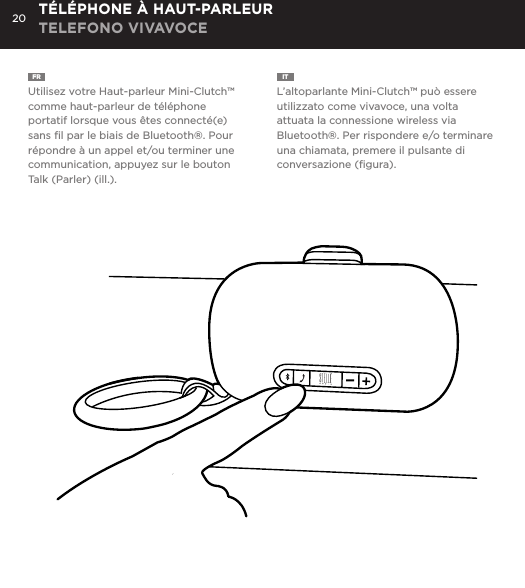 20 TÉLÉPHONE À HAUT-PARLEUR
TELEFONO VIVAVOCE

FR

Utilisez votre Haut-parleur Mini-Clutch™ comme haut-parleur de téléphone portatif lorsque vous êtes connecté(e) sans fil par le biais de Bluetooth®. Pour répondre à un appel et/ou terminer une communication, appuyez sur le bouton Talk (Parler) (ill.).

IT

L'altoparlante Mini-Clutch™ può essere utilizzato come vivavoce, una volta attuata la connessione wireless via Bluetooth®. Per rispondere e/o terminare una chiamata, premere il pulsante di conversazione (figura).

− +