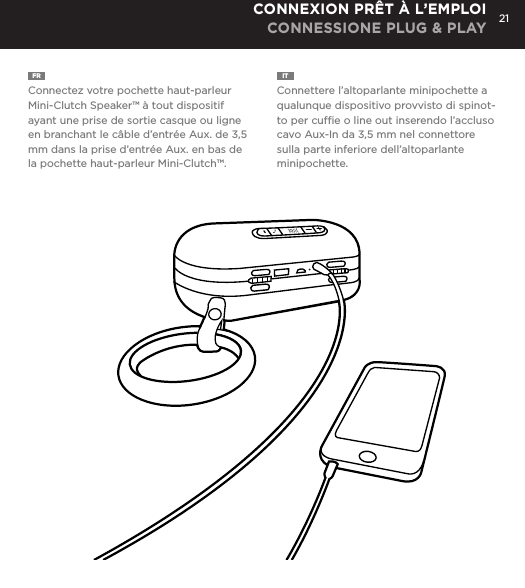 CONNEXION PRÊT À L'EMPLOI
CONNESSIONE PLUG & PLAY

21

FR

Connectez votre pochette haut-parleur Mini-Clutch Speaker™ à tout dispositif ayant une prise de sortie casque ou ligne en branchant le câble d'entrée Aux. de 3,5 mm dans la prise d'entrée Aux. en bas de la pochette haut-parleur Mini-Clutch™.

IT

Connettere l'altoparlante minipochette a qualunque dispositivo provvisto di spinotto per cuffie o line out inserendo l'accluso cavo Aux-In da 3,5 mm nel connettore sulla parte inferiore dell'altoparlante minipochette.