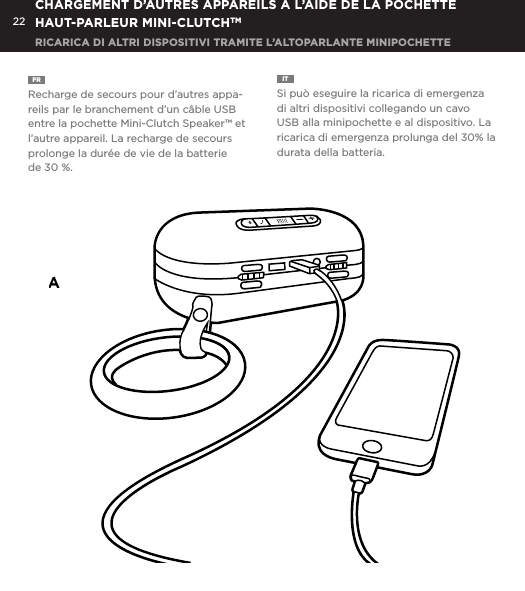 22 CHARGEMENT D'AUTRES APPAREILS À L'AIDE DE LA POCHETTE HAUT-PARLEUR MINI-CLUTCH™

RICARICA DI ALTRI DISPOSITIVI TRAMITE L'ALTOPARLANTE MINIPOCHETTE

FR

Recharge de secours pour d'autres appareils par le branchement d'un câble USB entre la pochette Mini-Clutch Speaker™ et l'autre appareil. La recharge de secours prolonge la durée de vie de la batterie de 30 %.

IT

Si può eseguire la ricarica di emergenza di altri dispositivi collegando un cavo USB alla minipochette e al dispositivo. La ricarica di emergenza prolunga del 30% la durata della batteria.

A