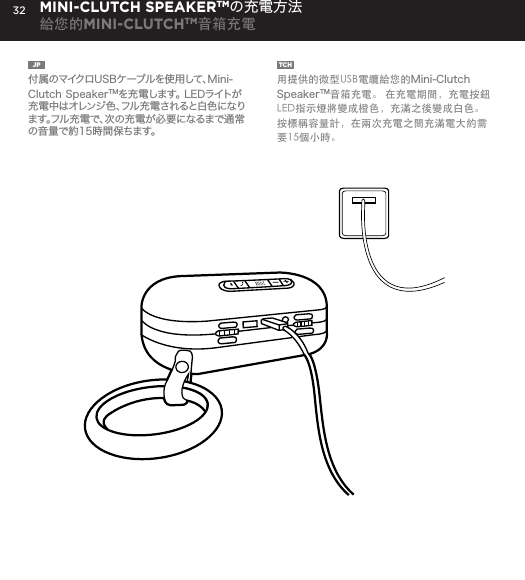 32 MINI-CLUTCH SPEAKER™の充電方法
給您的MINI-CLUTCH™音箱充電

JP

付属のマイクロUSBケーブルを使用して、Mini-Clutch Speaker™を充電します。LEDライトが充電中はオレンジ色、フル充電されると白色になります。フル充電で、次の充電が必要になるまで通常の音量で約15時間保ちます。

TCH

用提供的微型USB電纜給您的Mini-Clutch Speaker™音箱充電。 在充電期間，充電按鈕LED指示燈將變成橙色，充滿之後變成白色。按標稱容量計，在兩次充電之間充滿電大約需要15個小時。