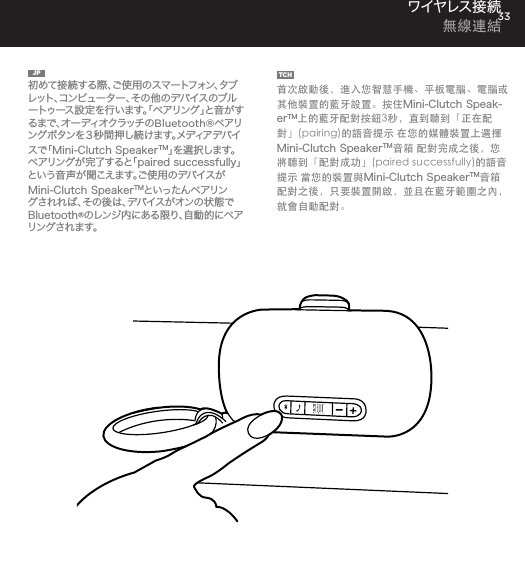 ワイヤレス接続
無線連結
33

JP

初めて接続する際、ご使用のスマートフォン、タブレット、コンピューター、その他のデバイスのブルートゥース設定を行います。「ペアリング」と音がするまで、オーディオクラッチのBluetooth®ペアリングボタンを3秒間押し続けます。メディアデバイスで「Mini-Clutch Speaker™」を選択します。ペアリングが完了すると「paired successfully」という音声が聞こえます。ご使用のデバイスがMini-Clutch Speaker™といったんペアリングされれば、その後は、デバイスがオンの状態でBluetooth®のレンジ内にある限り、自動的にペアリングされます。

TCH

首次啟動後，進入您智慧手機、平板電腦、電腦或其他裝置的藍牙設置。按住Mini-Clutch Speaker™上的藍牙配對按鈕3秒，直到聽到「正在配對」(pairing)的語音提示 在您的媒體裝置上選擇Mini-Clutch Speaker™音箱 配對完成之後，您將聽到「配對成功」(paired successfully)的語音提示 當您的裝置與Mini-Clutch Speaker™音箱配對之後，只要裝置開啟，並且在藍牙範圍之內，就會自動配對。