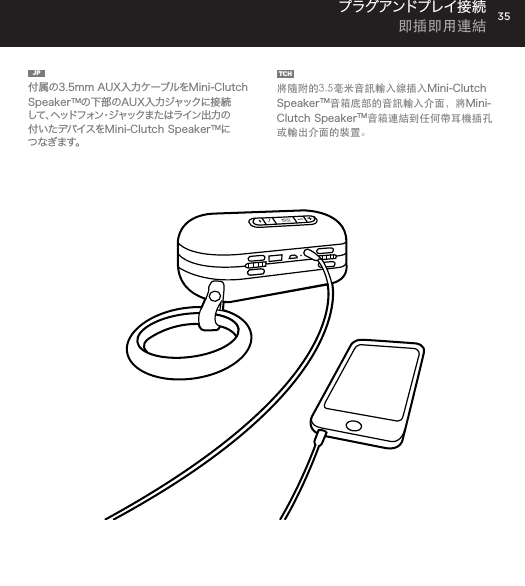 プラグアンドプレイ接続
即插即用連結

35

JP

付属の3.5mm AUX入力ケーブルをMini-Clutch Speaker™の下部のAUX入力ジャックに接続して、ヘッドフォン・ジャックまたはライン出力の付いたデバイスをMini-Clutch Speaker™につなぎます。

TCH

將隨附的3.5毫米音訊輸入線插入Mini-Clutch Speaker™音箱底部的音訊輸入介面，將Mini-Clutch Speaker™音箱連結到任何帶耳機插孔或輸出介面的裝置。