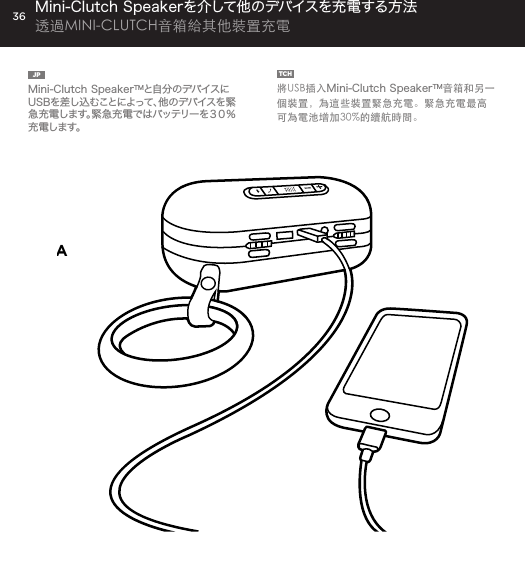 36 Mini-Clutch Speakerを介して他のデバイスを充電する方法
透過MINI-CLUTCH音箱給其他裝置充電

JP

Mini-Clutch Speaker™と自分のデバイスにUSBを差し込むことによって、他のデバイスを緊急充電します。緊急充電ではバッテリーを30%充電します。

TCH

將USB插入Mini-Clutch Speaker™音箱和另一個裝置，為這些裝置緊急充電。緊急充電最高可為電池增加30%的續航時間。

A