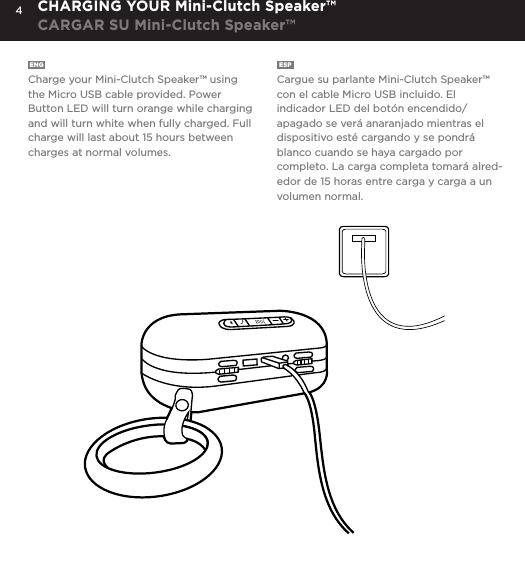 4 CHARGING YOUR Mini-Clutch Speaker™
CARGAR SU Mini-Clutch Speaker™

ENG

Charge your Mini-Clutch Speaker™ using the Micro USB cable provided. Power Button LED will turn orange while charging and will turn white when fully charged. Full charge will last about 15 hours between charges at normal volumes.

ESP

Cargue su parlante Mini-Clutch Speaker™ con el cable Micro USB incluido. El indicador LED del botón encendido/apagado se verá anaranjado mientras el dispositivo esté cargando y se pondrá blanco cuando se haya cargado por completo. La carga completa tomará alrededor de 15 horas entre carga y carga a un volumen normal.