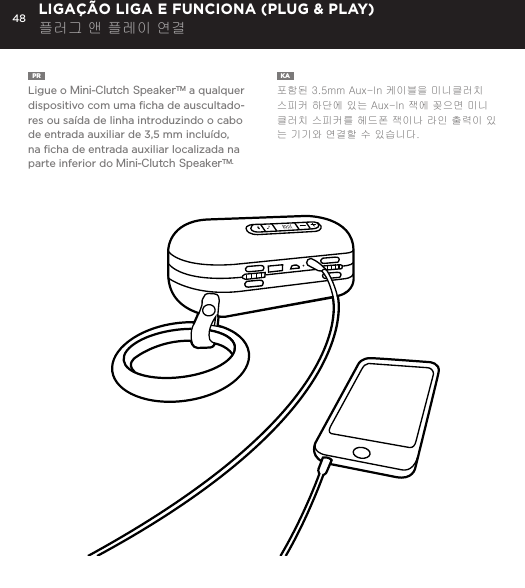 48 LIGAÇÃO LIGA E FUNCIONA (PLUG & PLAY)
플러그 앤 플레이 연결

PR

Ligue o Mini-Clutch Speaker™ a qualquer dispositivo com uma ficha de auscultadores ou saída de linha introduzindo o cabo de entrada auxiliar de 3,5 mm incluído, na ficha de entrada auxiliar localizada na parte inferior do Mini-Clutch Speaker™.

KA

포함된 3.5mm Aux-In 케이블을 미니클러치 스피커 하단에 있는 Aux-In 잭에 꽂으면 미니 클러치 스피커를 헤드폰 잭이나 라인 출력이 있는 기기와 연결할 수 있습니다.