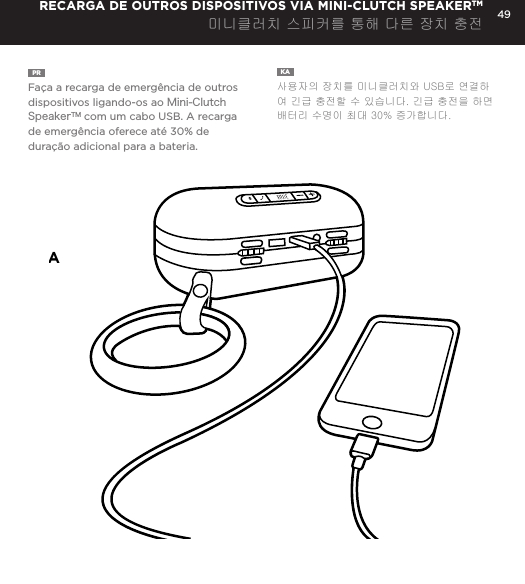 RECARGA DE OUTROS DISPOSITIVOS VIA MINI-CLUTCH SPEAKER™
미니클러치 스피커를 통해 다른 장치 충전

49

PR
Faça a recarga de emergência de outros dispositivos ligando-os ao Mini-Clutch Speaker™ com um cabo USB. A recarga de emergência oferece até 30% de duração adicional para a bateria.

KA
사용자의 장치를 미니클러치와 USB로 연결하여 긴급 충전할 수 있습니다. 긴급 충전을 하면 배터리 수명이 최대 30% 증가합니다.

A