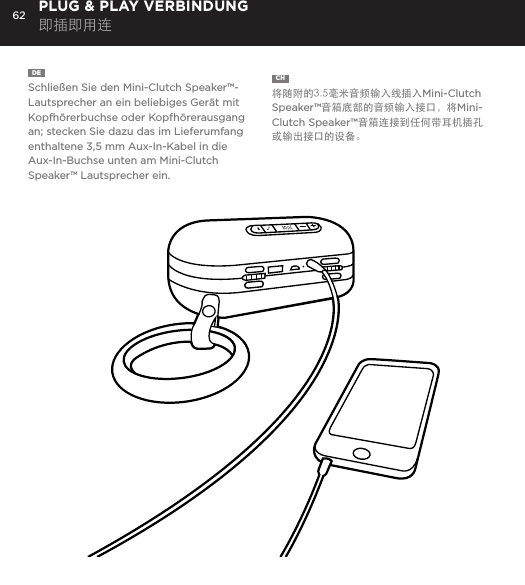 62 PLUG & PLAY VERBINDUNG
即插即用连

DE

Schließen Sie den Mini-Clutch Speaker™-Lautsprecher an ein beliebiges Gerät mit Kopfhörerbuchse oder Kopfhörerausgang an; stecken Sie dazu das im Lieferumfang enthaltene 3,5 mm Aux-In-Kabel in die Aux-In-Buchse unten am Mini-Clutch Speaker™ Lautsprecher ein.

CH

将随附的3.5毫米音频输入线插入Mini-Clutch Speaker™音箱底部的音频输入接口，将Mini-Clutch Speaker™音箱连接到任何带耳机插孔或输出接口的设备。