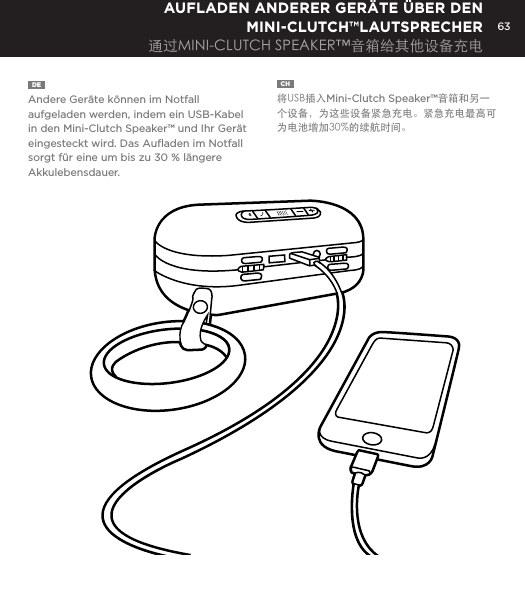 AUFLADEN ANDERER GERÄTE ÜBER DEN MINI-CLUTCH™LAUTSPRECHER

63

通过MINI-CLUTCH SPEAKER™音箱给其他设备充电

DE

Andere Geräte können im Notfall aufgeladen werden, indem ein USB-Kabel in den Mini-Clutch Speaker™ und Ihr Gerät eingesteckt wird. Das Aufladen im Notfall sorgt für eine um bis zu 30 % längere Akkulebensdauer.

CH

将USB插入Mini-Clutch Speaker™音箱和另一个设备，为这些设备紧急充电。紧急充电最高可为电池增加30%的续航时间。