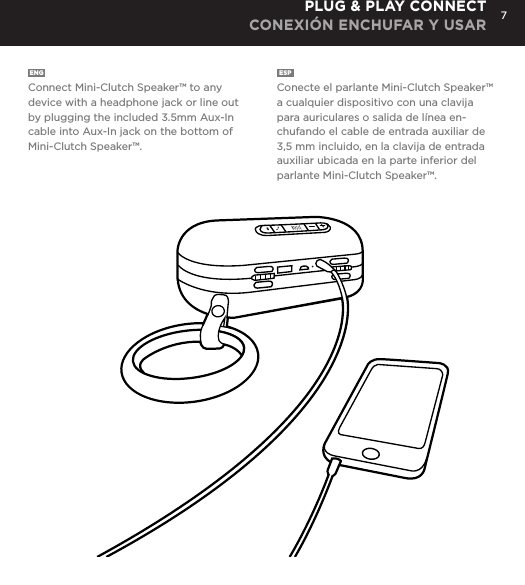 PLUG & PLAY CONNECT
CONEXIÓN ENCHUFAR Y USAR
7

ENG
Connect Mini-Clutch Speaker™ to any device with a headphone jack or line out by plugging the included 3.5mm Aux-In cable into Aux-In jack on the bottom of Mini-Clutch Speaker™.

ESP
Conecte el parlante Mini-Clutch Speaker™ a cualquier dispositivo con una clavija para auriculares o salida de línea enchufando el cable de entrada auxiliar de 3,5 mm incluido, en la clavija de entrada auxiliar ubicada en la parte inferior del parlante Mini-Clutch Speaker™.