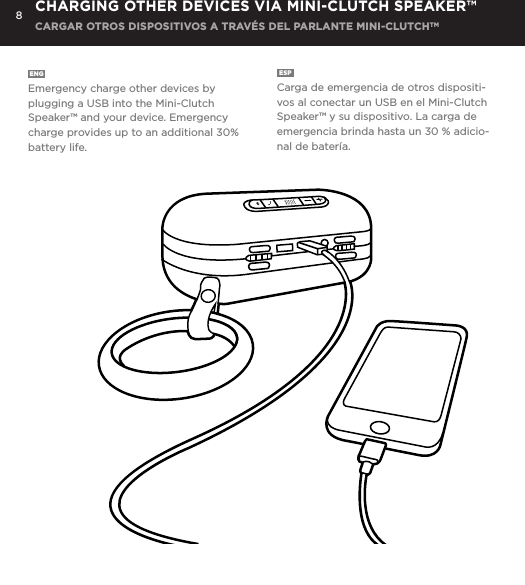 8 CHARGING OTHER DEVICES VIA MINI-CLUTCH SPEAKER™

CARGAR OTROS DISPOSITIVOS A TRAVÉS DEL PARLANTE MINI-CLUTCH™

ENG

Emergency charge other devices by plugging a USB into the Mini-Clutch Speaker™ and your device. Emergency charge provides up to an additional 30% battery life.

ESP

Carga de emergencia de otros dispositivos al conectar un USB en el Mini-Clutch Speaker™ y su dispositivo. La carga de emergencia brinda hasta un 30 % adicional de batería.