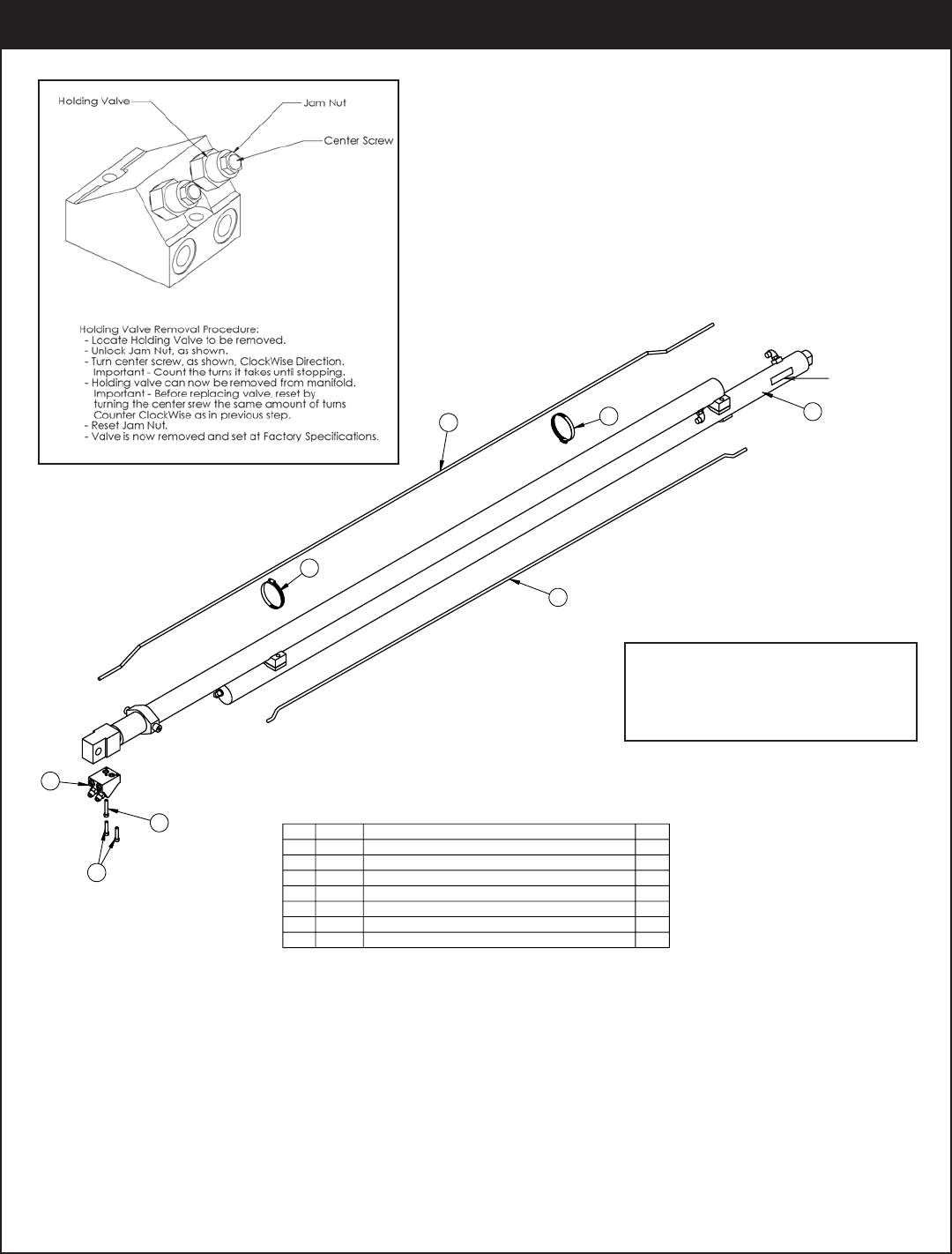 Holding Valve

Jam Nut

Center Screw

Holding Valve Removal Procedure:
- Locate Holding Valve to be removed.
- Unlock Jam Nut, as shown.
- Turn center screw, as shown, ClockWise Direction.
Important - Count the turns it takes until stopping.
- Holding valve can now be removed from manifold.
Important - Before replacing valve, reset by turning the center srew the same amount of turns Counter ClockWise as in previous step.
- Reset Jam Nut.
- Valve is now removed and set at Factory Specifications.