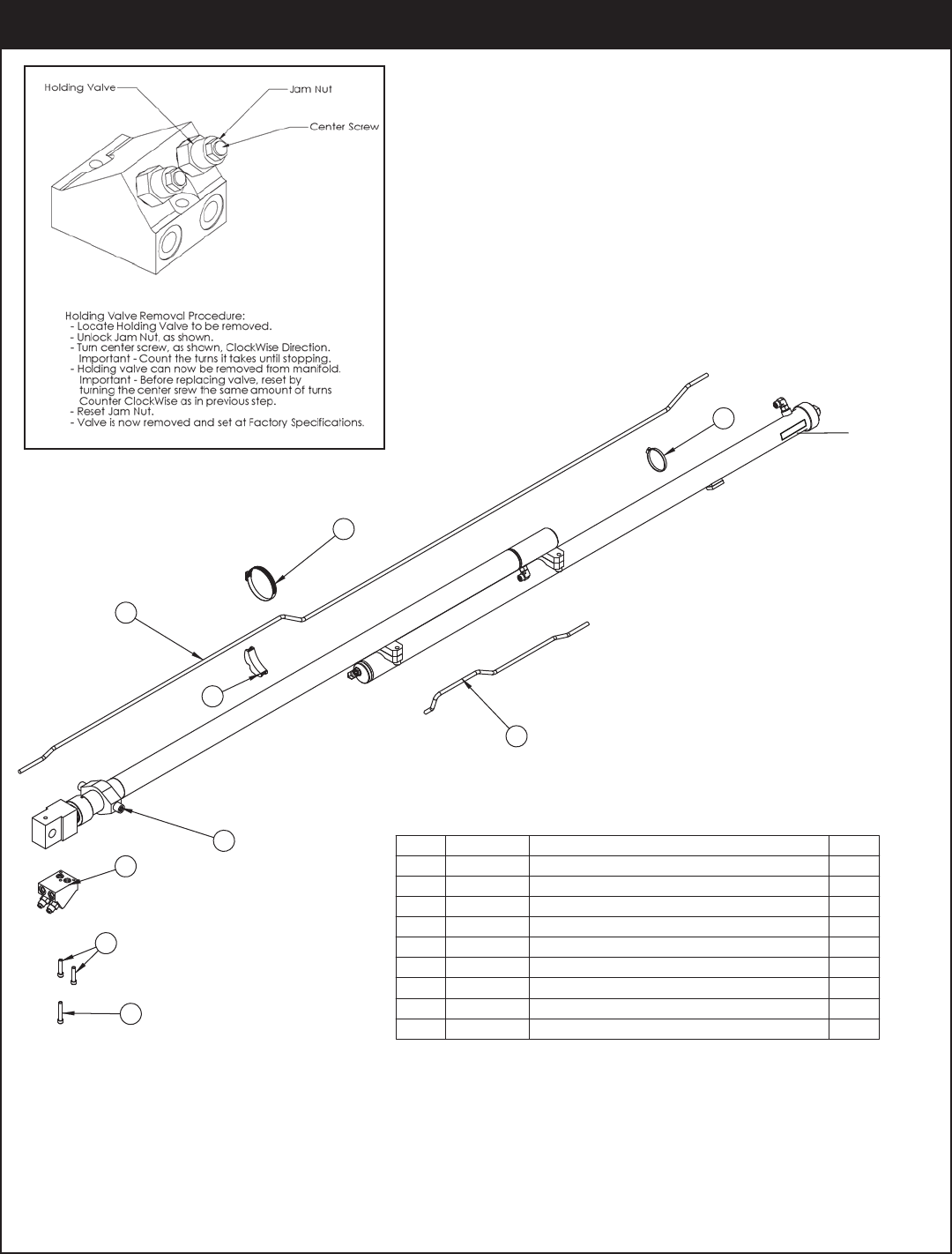 Holding Valve

Jam Nut

Center Screw

Holding Valve Removal Procedure:
- Locate Holding Valve to be removed.
- Unlock Jam Nut, as shown.
- Turn center screw, as shown, ClockWise Direction.
Important - Count the turns it takes until stopping.
- Holding valve can now be removed from manifold.
Important - Before replacing valve, reset by turning the center srew the same amount of turns Counter ClockWise as in previous step.
- Reset Jam Nut.
- Valve is now removed and set at Factory Specifications.