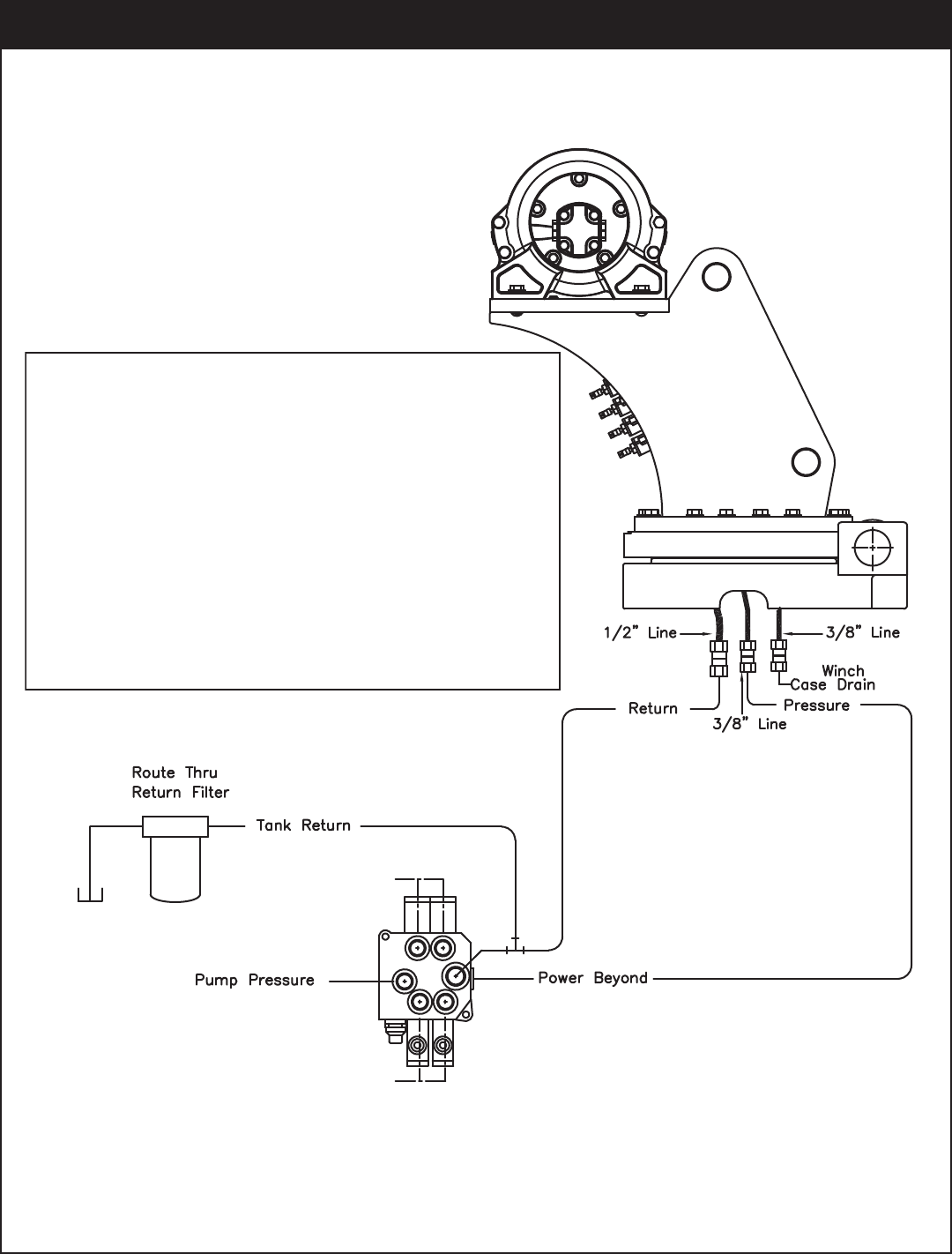 1/2" Line
3/8" Line
Winch
Case Drain
Return
Pressure
3/8" Line
Route Thru
Return Filter
Tank Return
Pump Pressure
Power Beyond