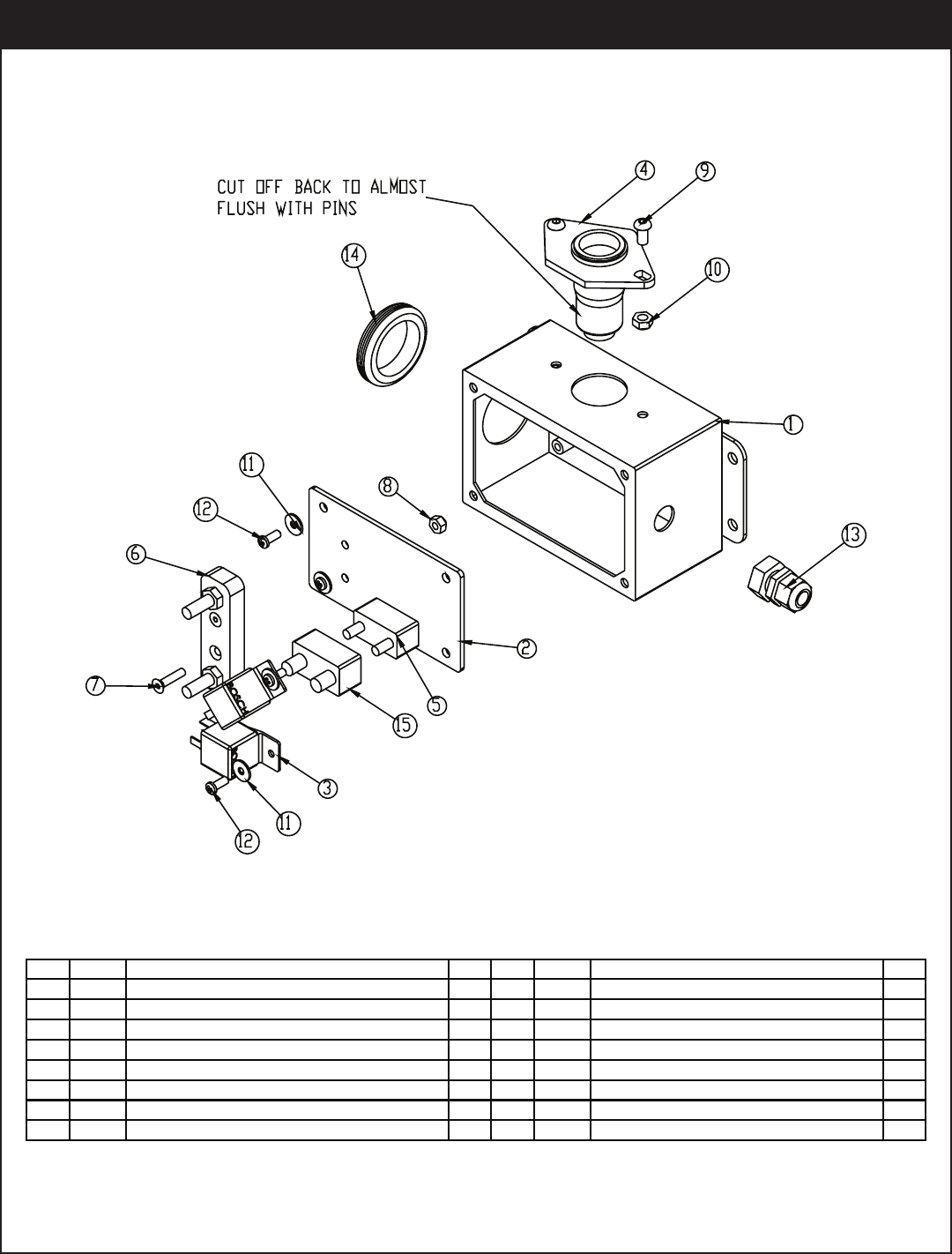 CUT OFF BACK TO ALMOST FLUSH WITH PINS

4
9
14
10
1
11
8
12
6
13
2
5
7
15
3
11
12