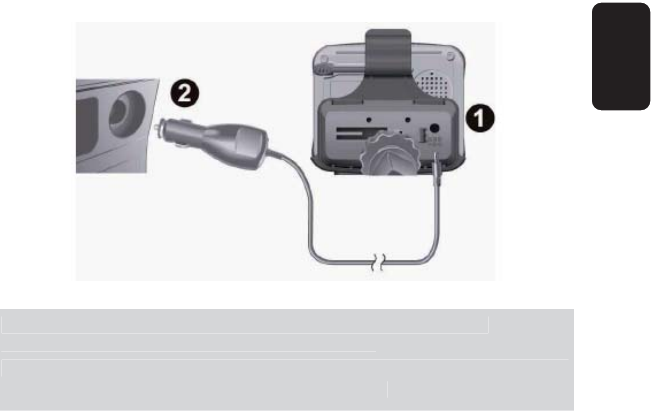 2

1