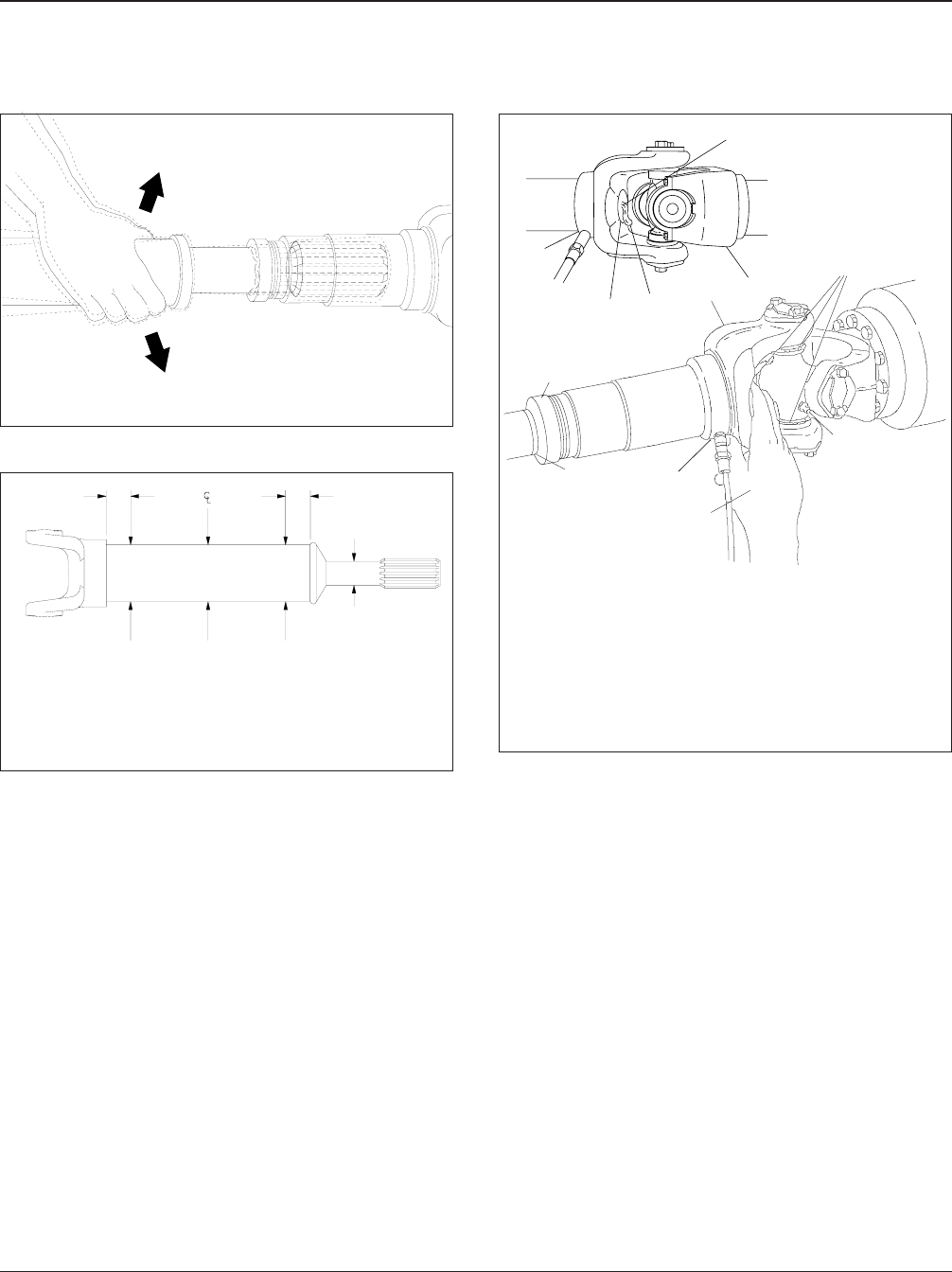 ℄