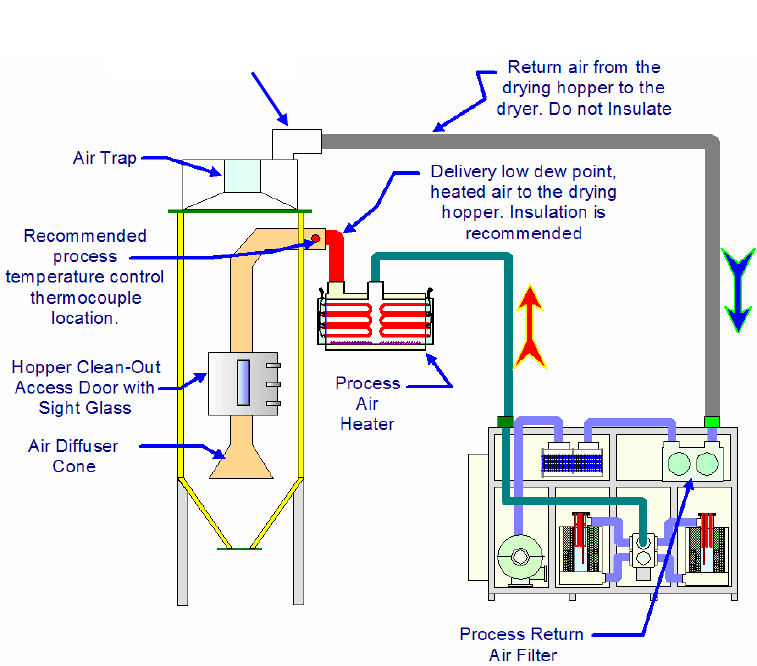 Return air from the drying hopper to the dryer. Do not Insulate

Air Trap

Delivery low dew point, heated air to the drying hopper. Insulation is recommended

Recommended process temperature control thermocouple location.

Hopper Clean-Out Access Door with Sight Glass

Process Air Heater

Air Diffuser Cone

Process Return Air Filter