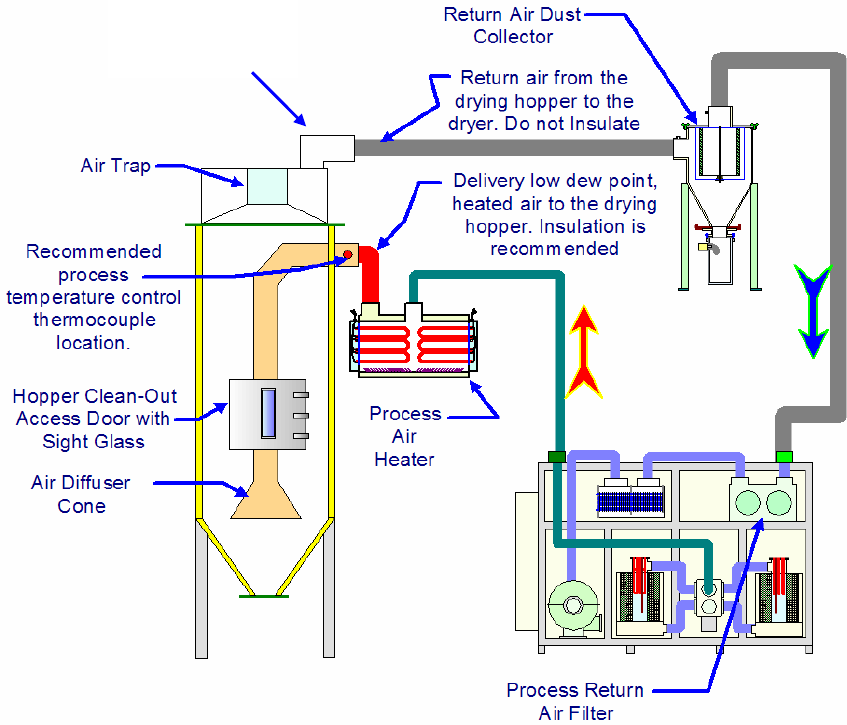 Return Air Dust Collector

Return air from the drying hopper to the dryer. Do not Insulate

Air Trap

Delivery low dew point, heated air to the drying hopper. Insulation is recommended

Recommended process temperature control thermocouple location.

Hopper Clean-Out Access Door with Sight Glass

Process Air Heater

Air Diffuser Cone

Process Return Air Filter